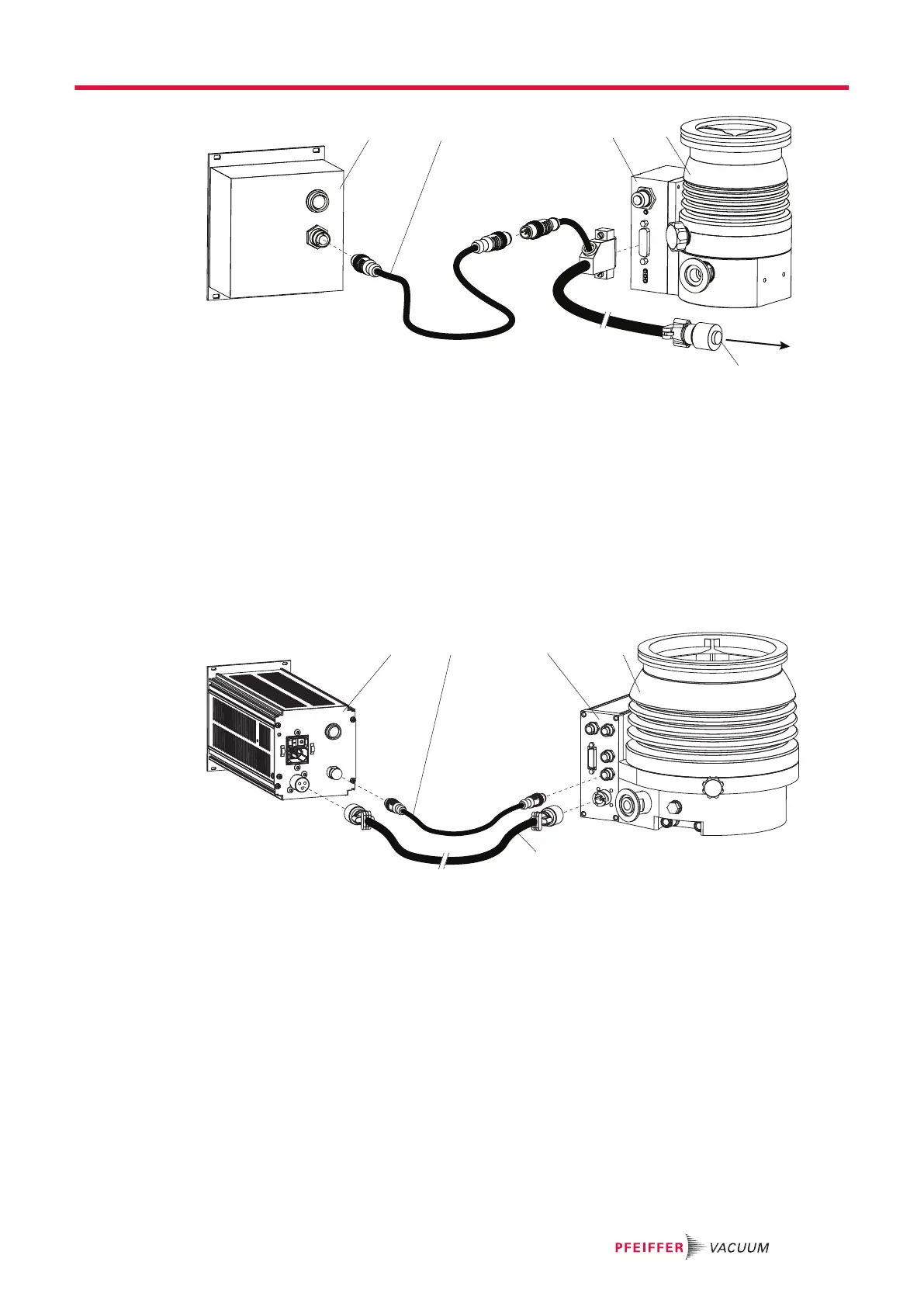 PFEIFFER VACUUM