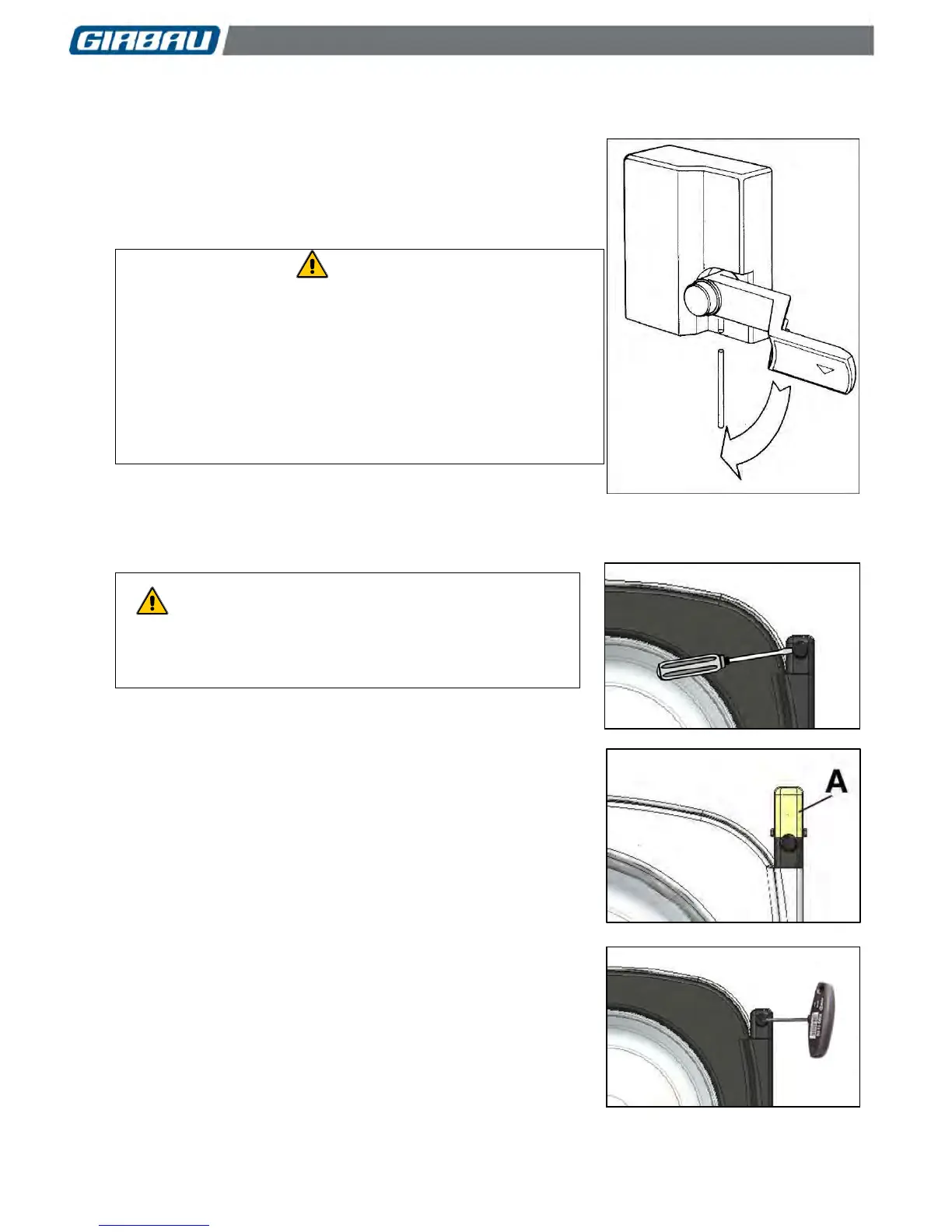 GIRBAU

A