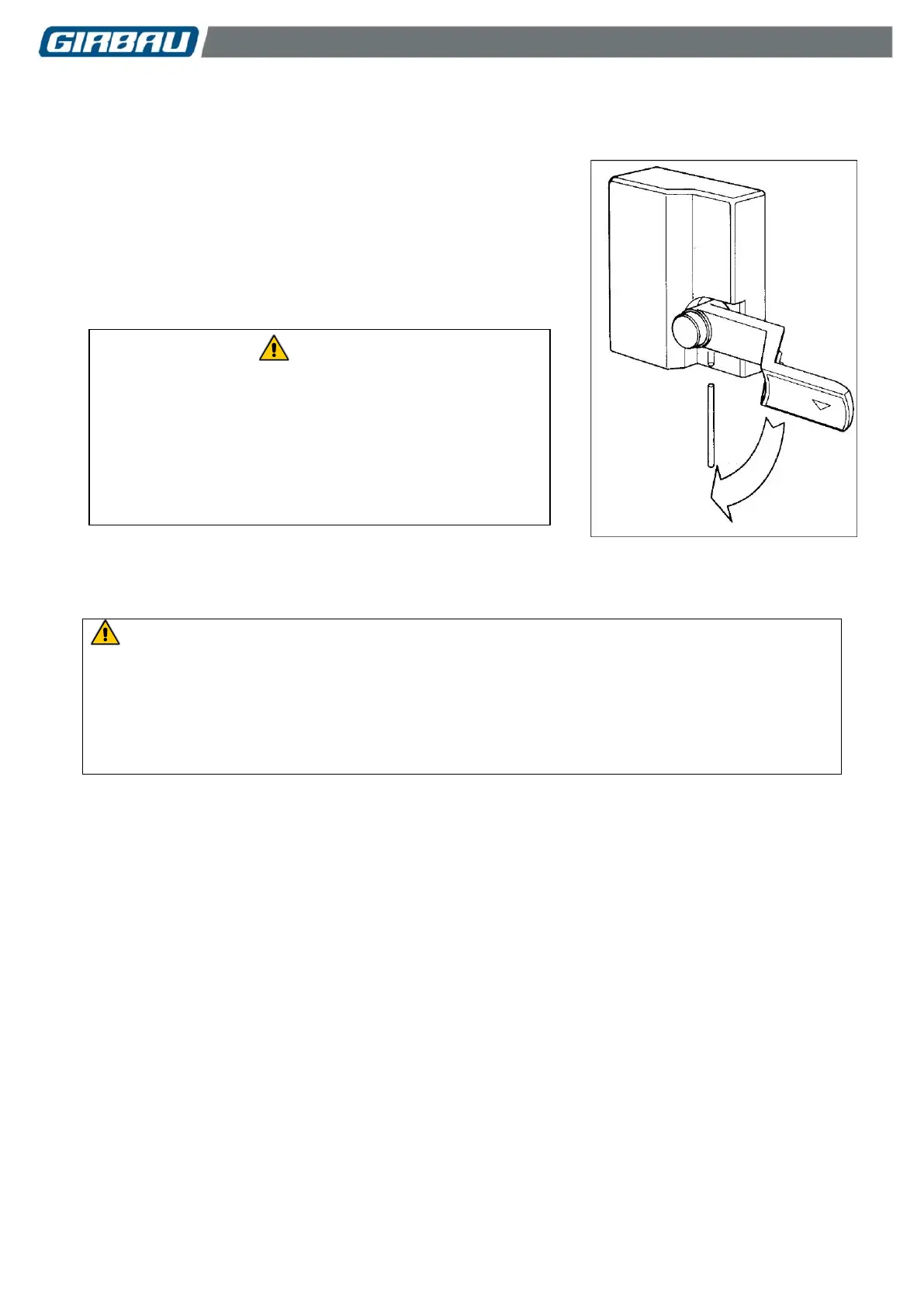 GIRBAU