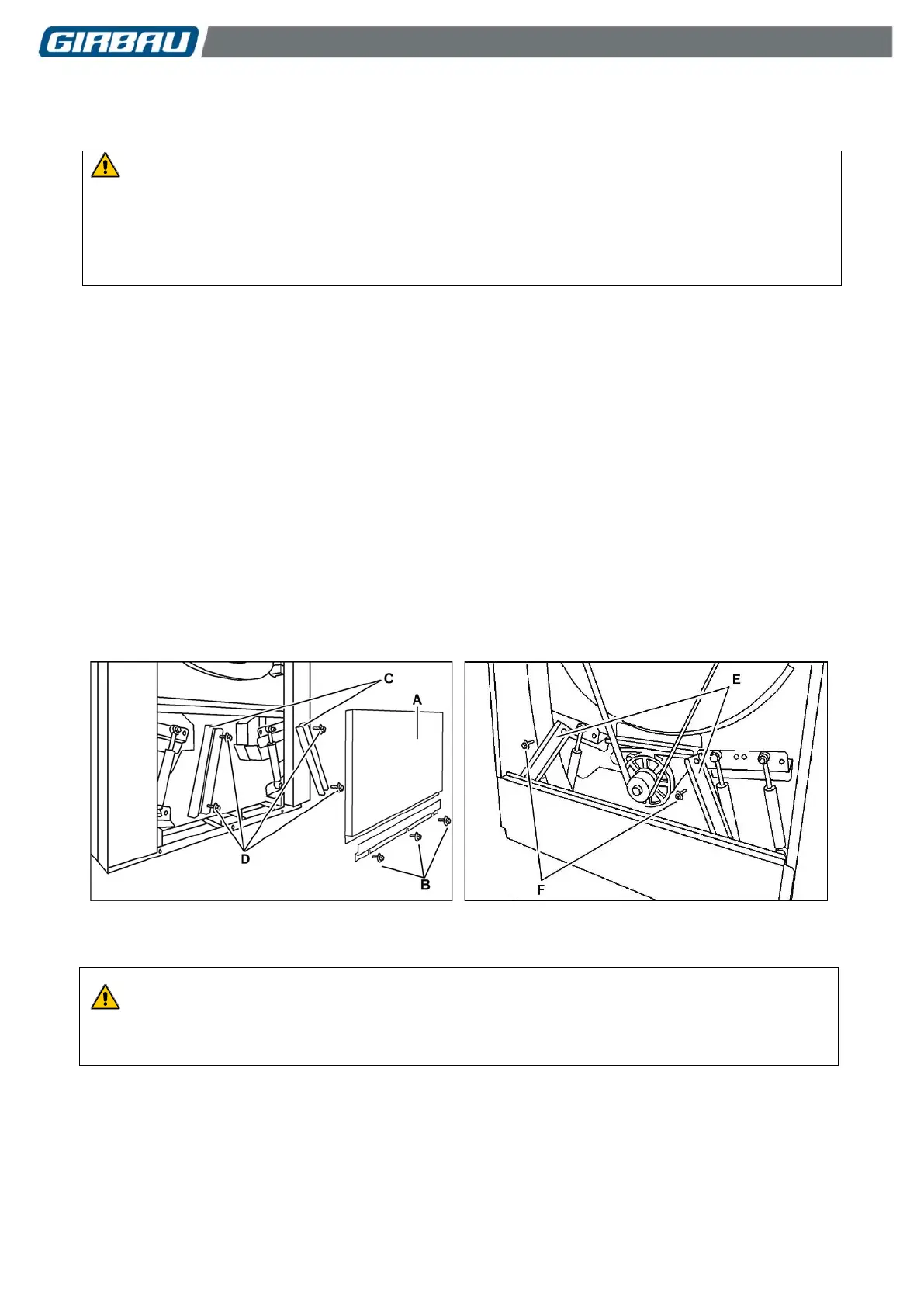 GIRBAU

C
A
D
B

E
F