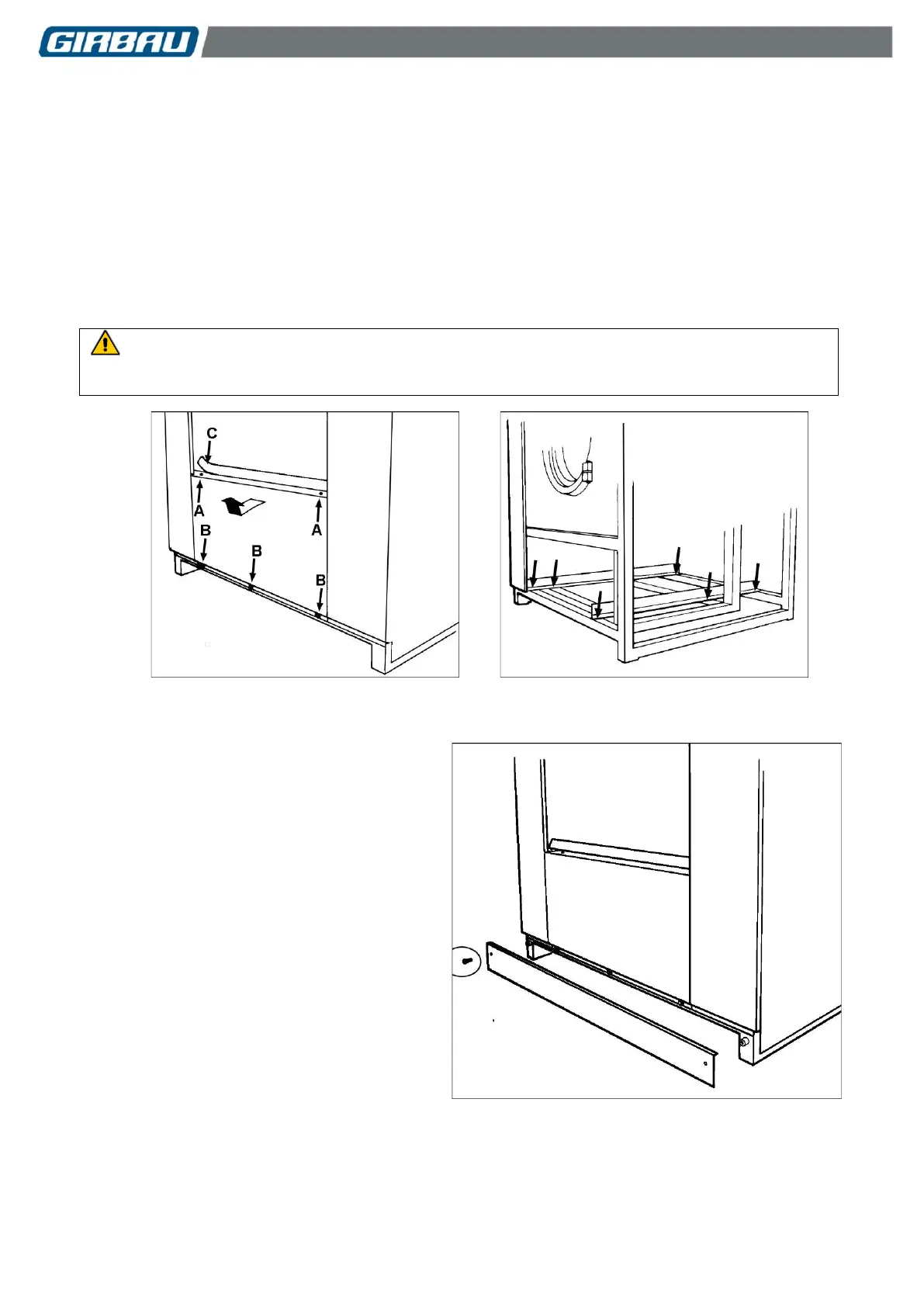 GIRBAU

C
A
A
B
B
B