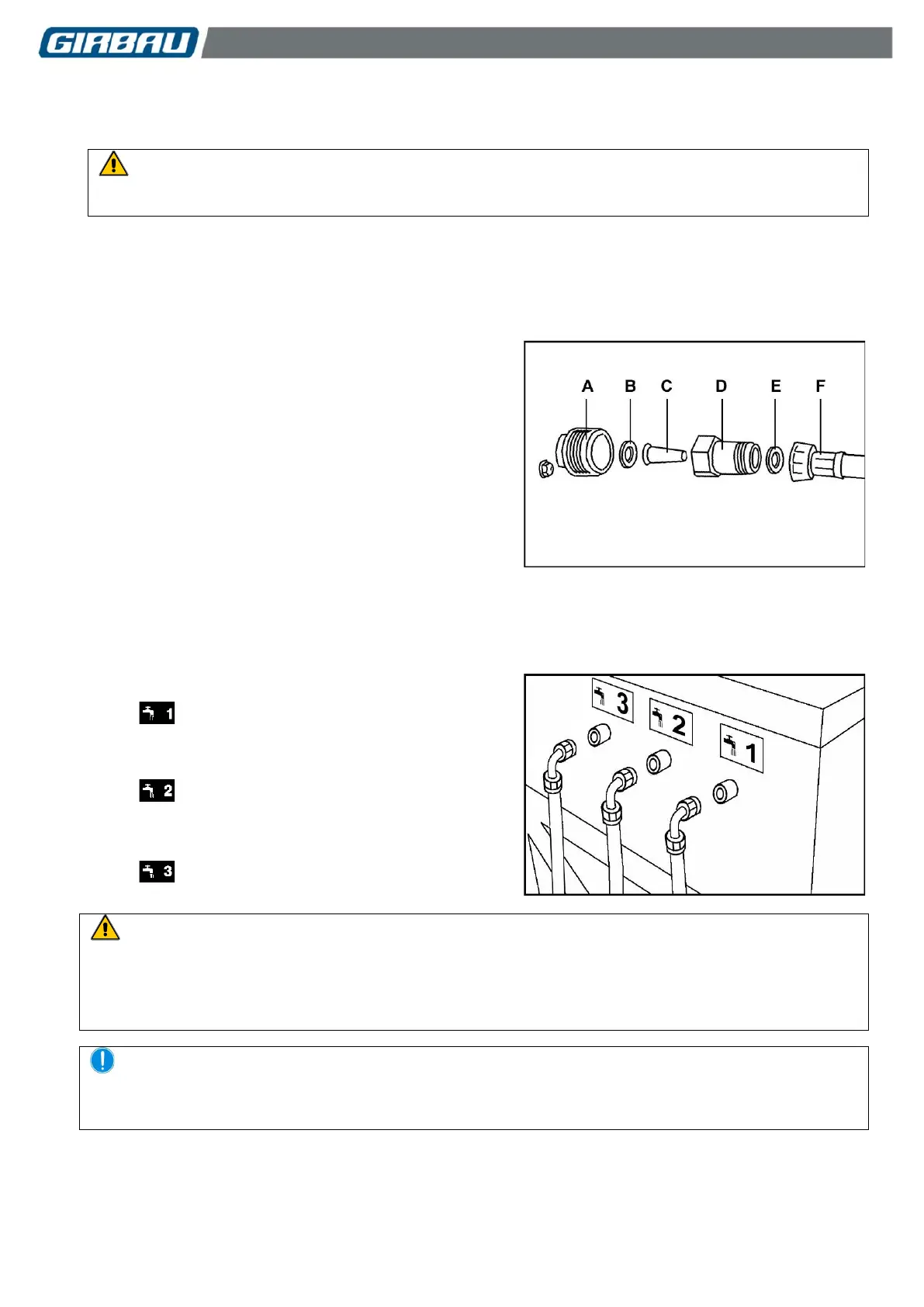 GIRBAU

A B C D E F

1

2

3

3 2 1