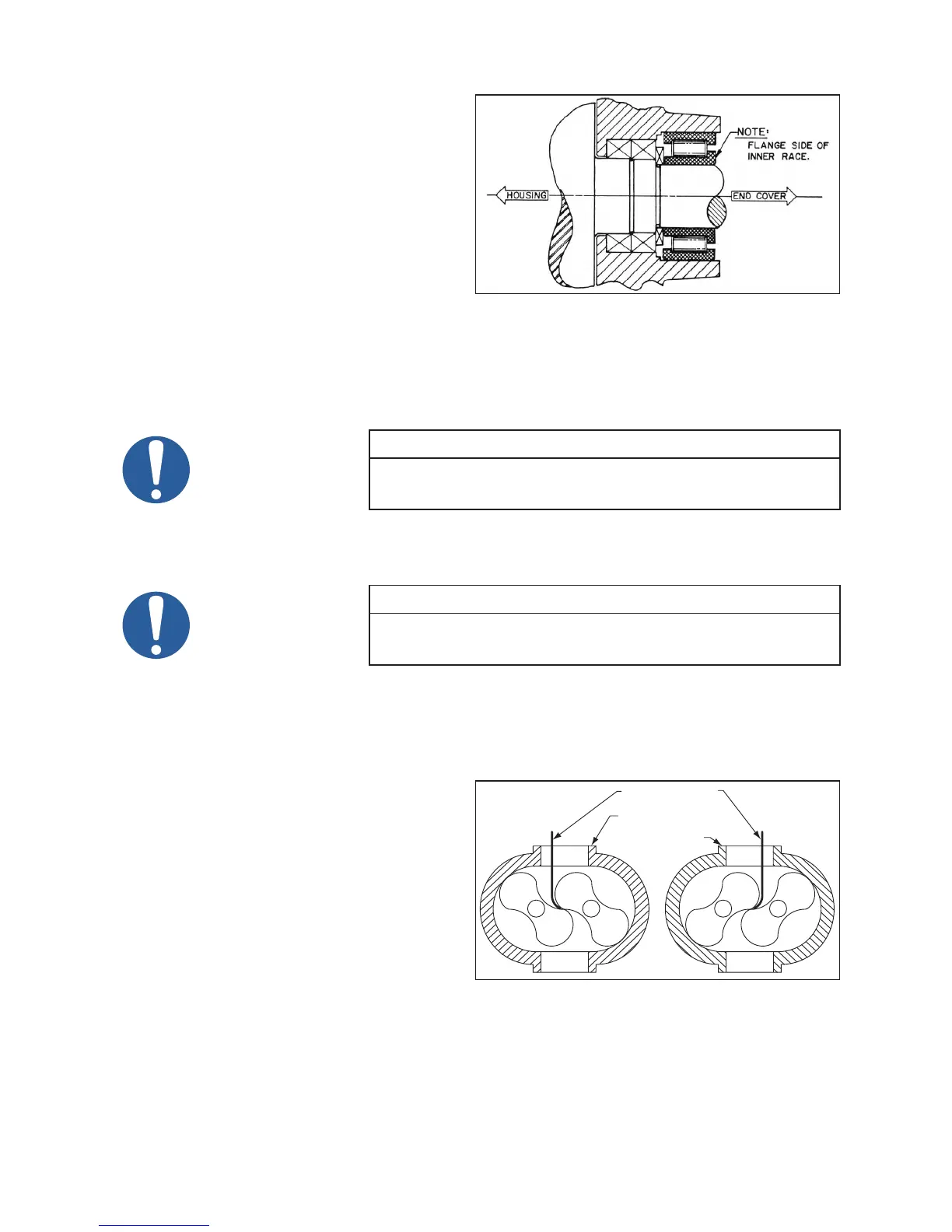 NOTE:
FLANGE SIDE OF
INNER RACE.

HOUSING

END COVER