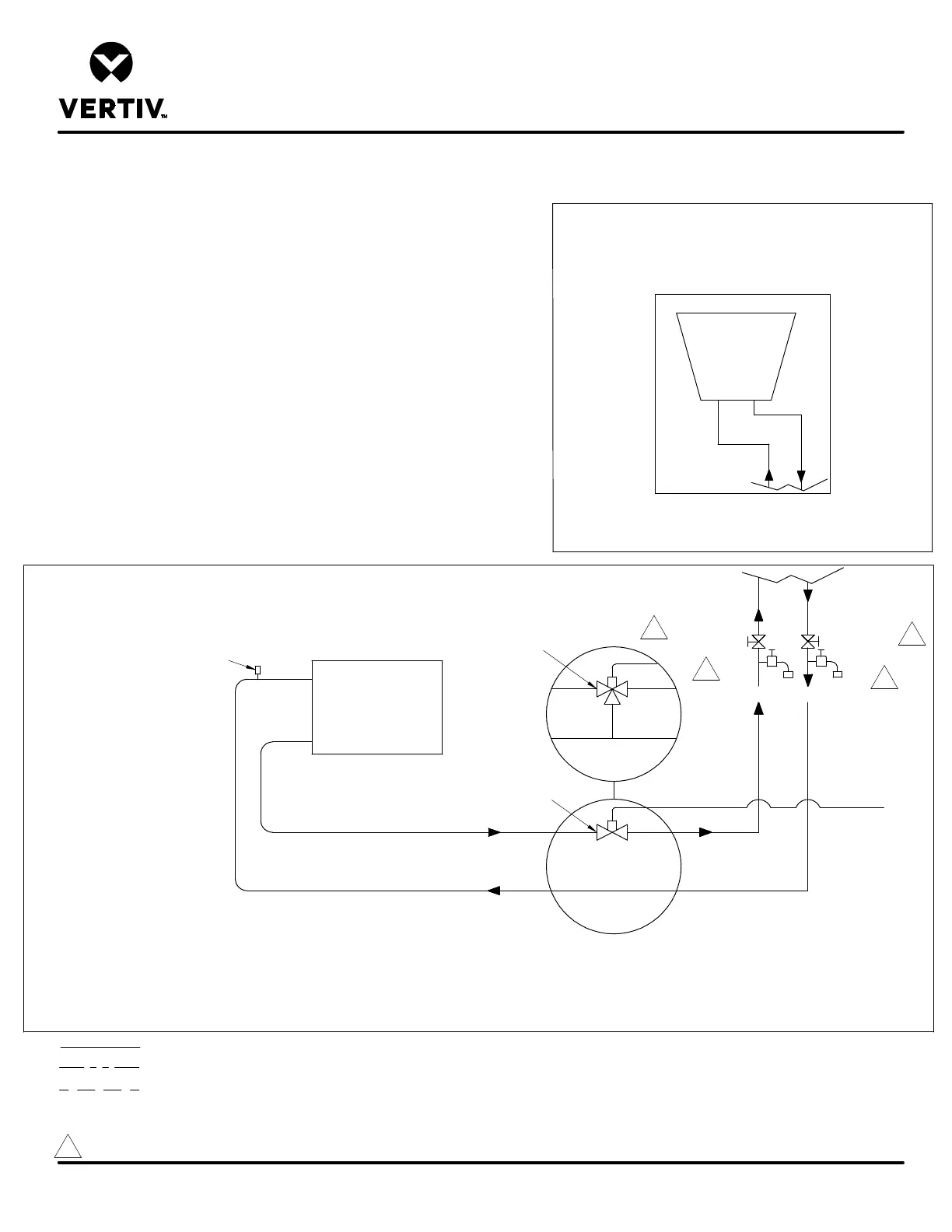 VERTIV™