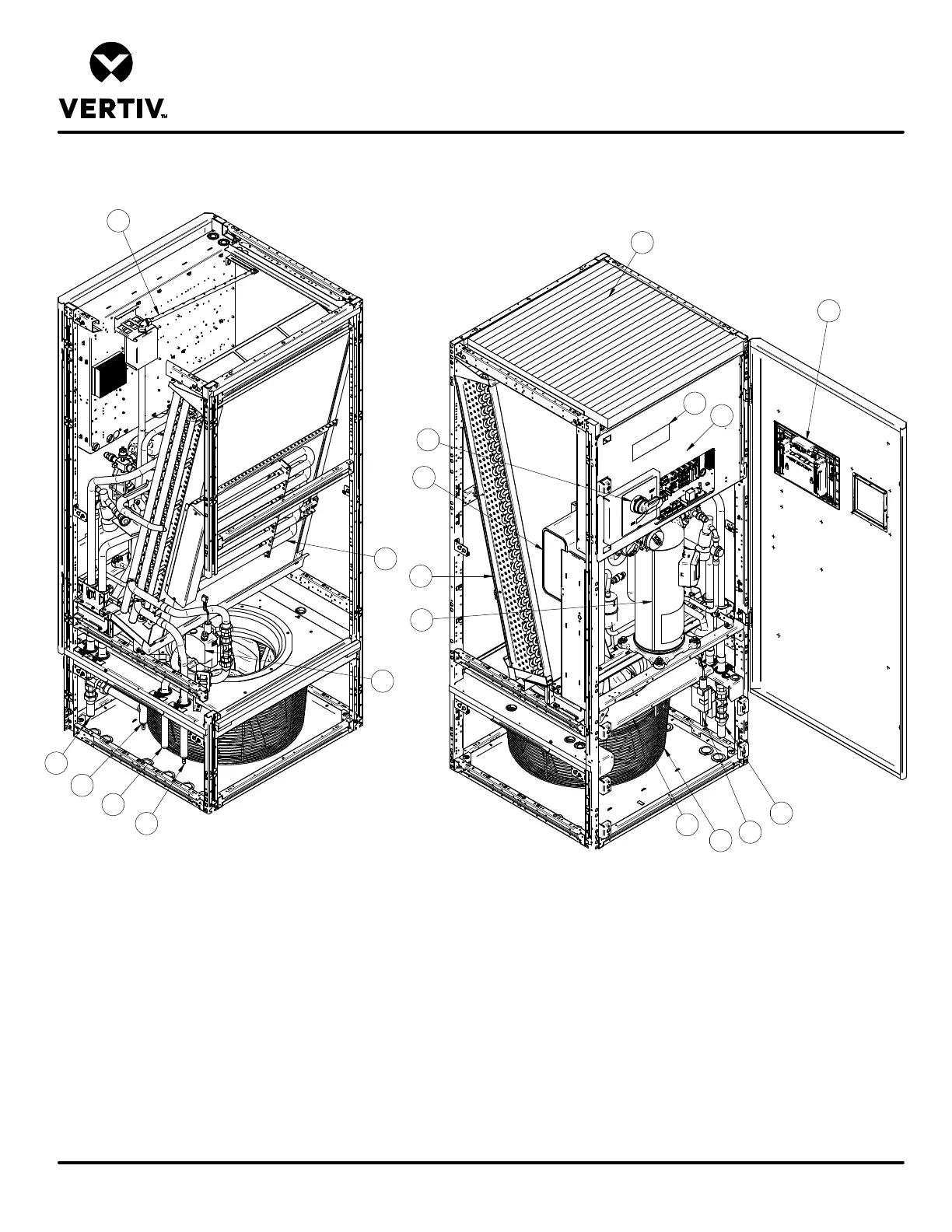 VERTIV™