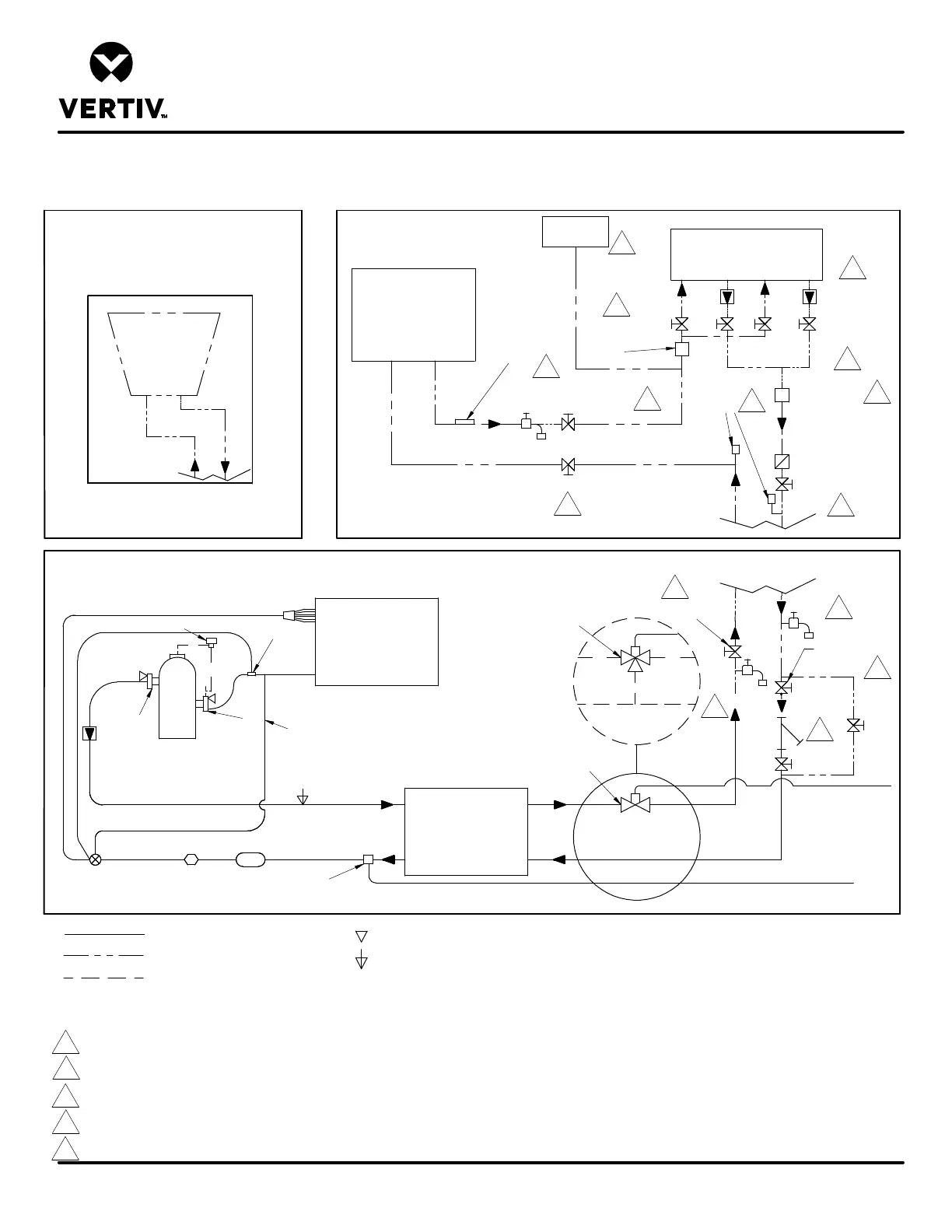 VERTIV™