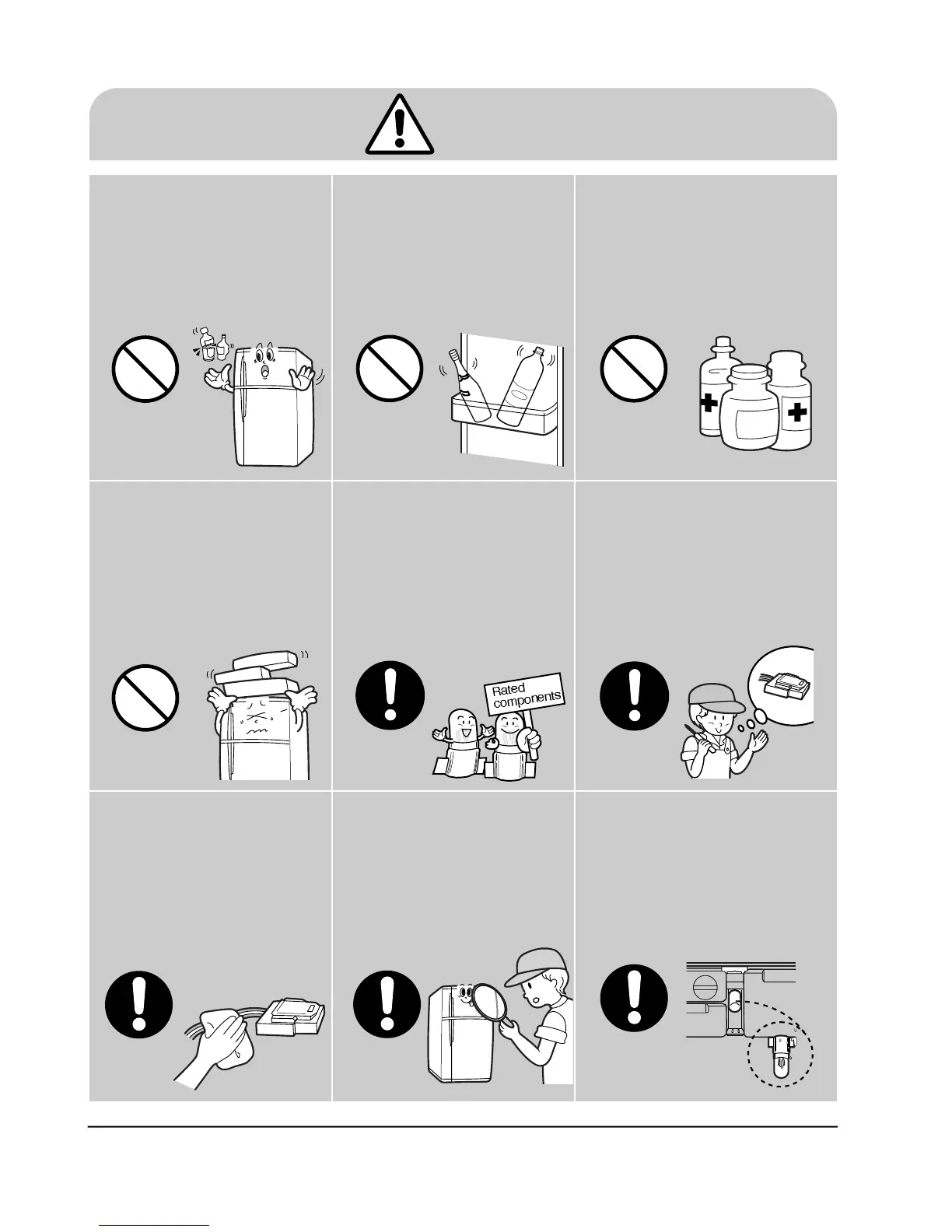 Rated components