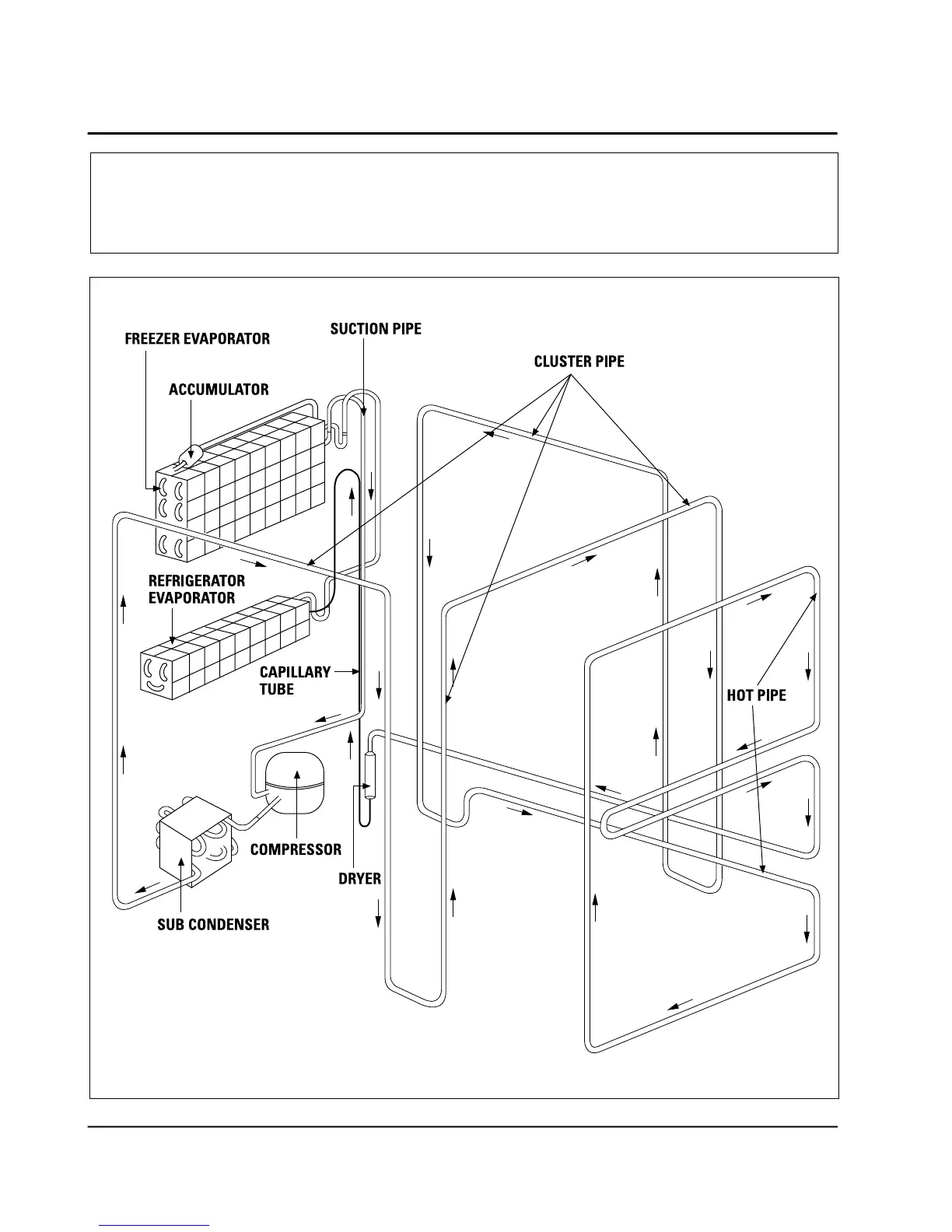 FREEZER EVAPORATOR

SUCTION PIPE

CLUSTER PIPE

ACCUMULATOR

REFRIGERATOR EVAPORATOR

CAPILLARY TUBE

HOT PIPE

COMPRESSOR

DRYER

SUB CONDENSER