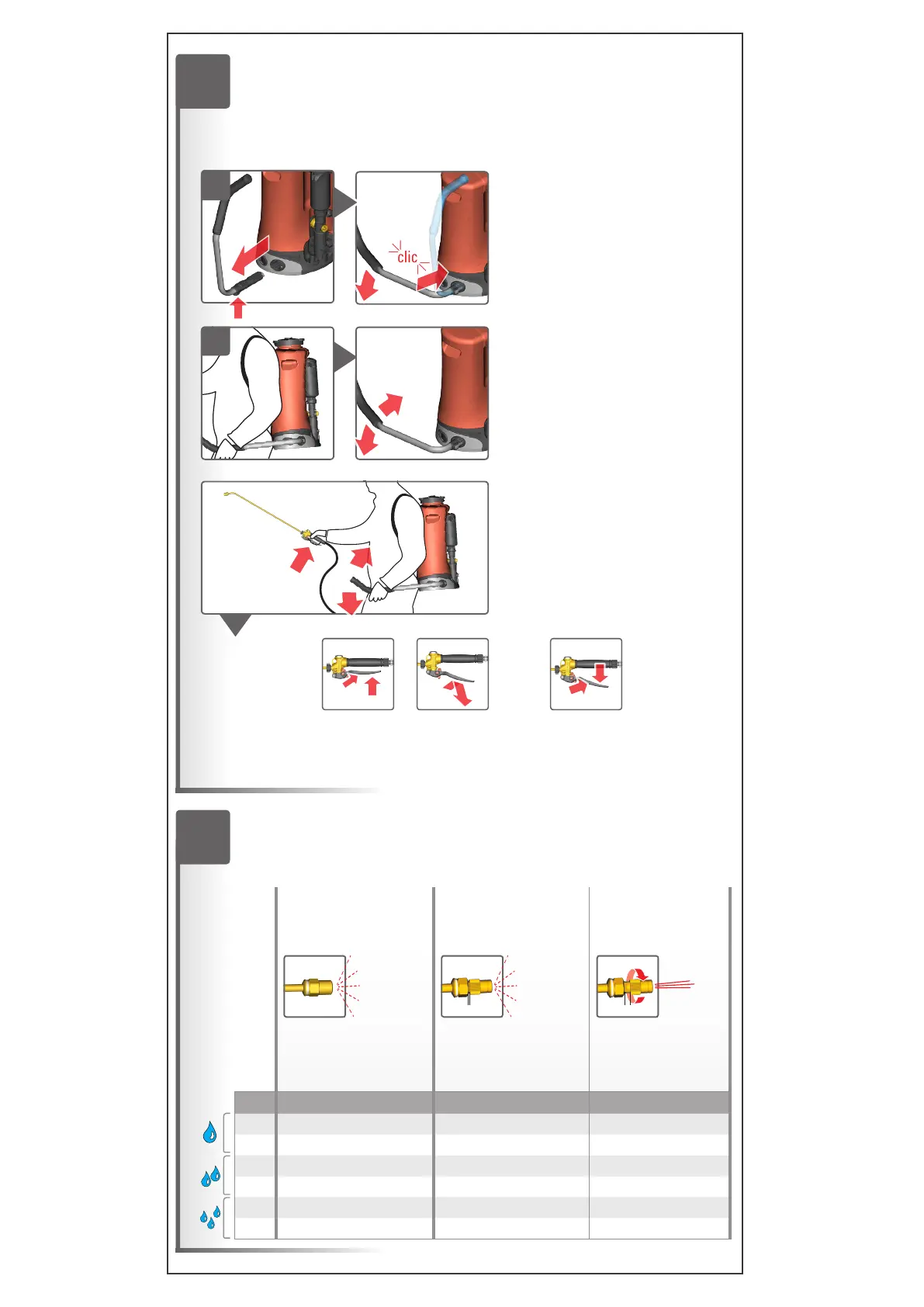 clic