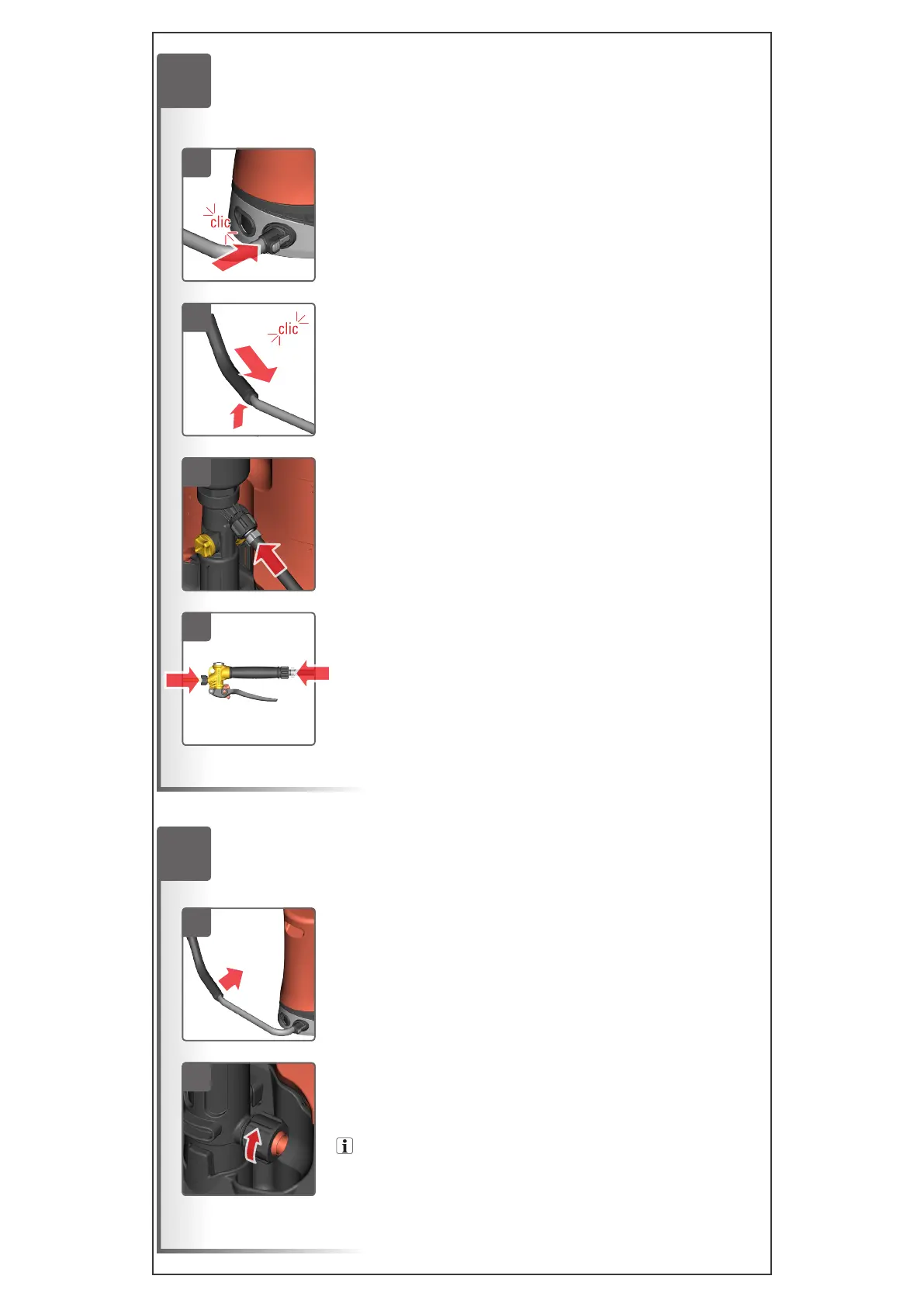 clic

clic