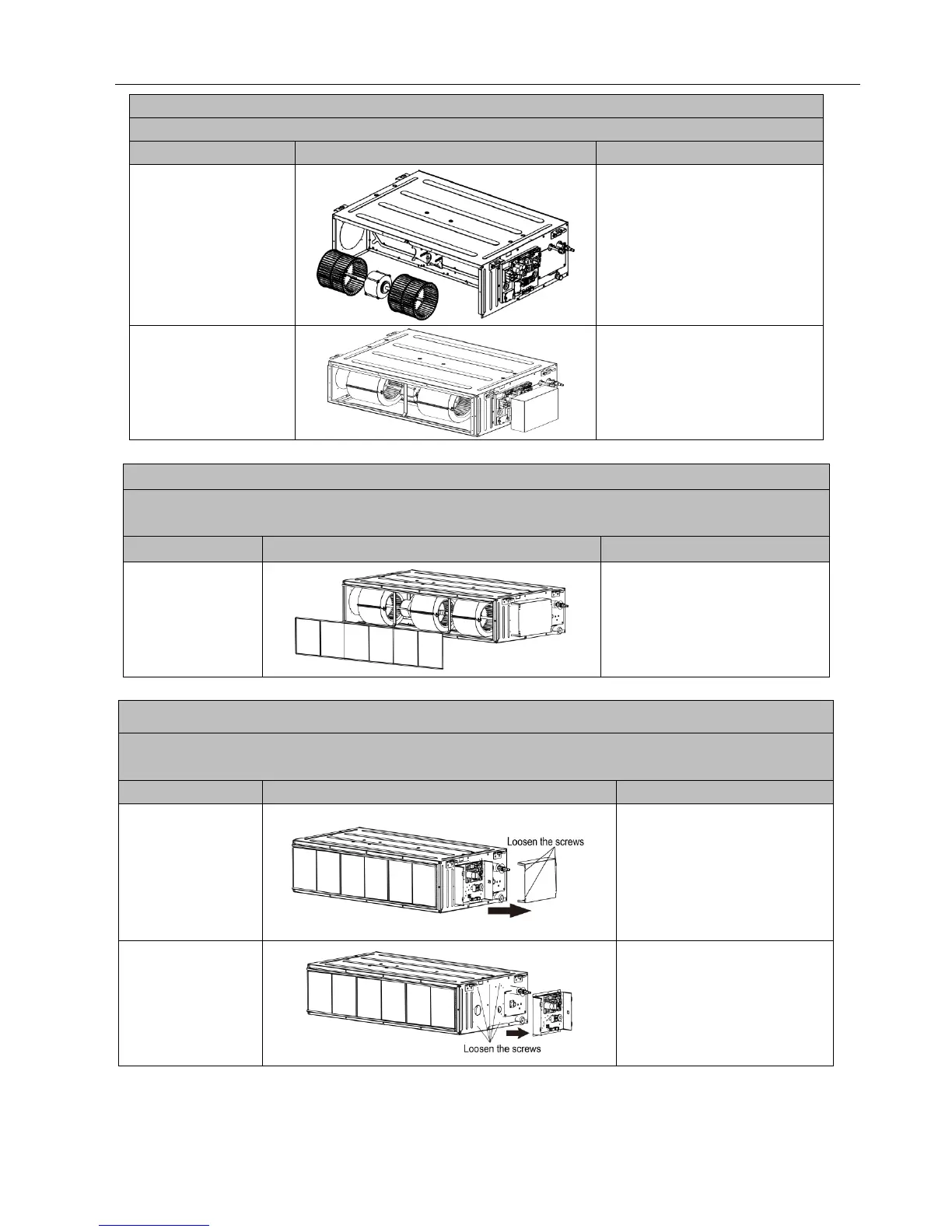 Loosen the screws

Loosen the screws