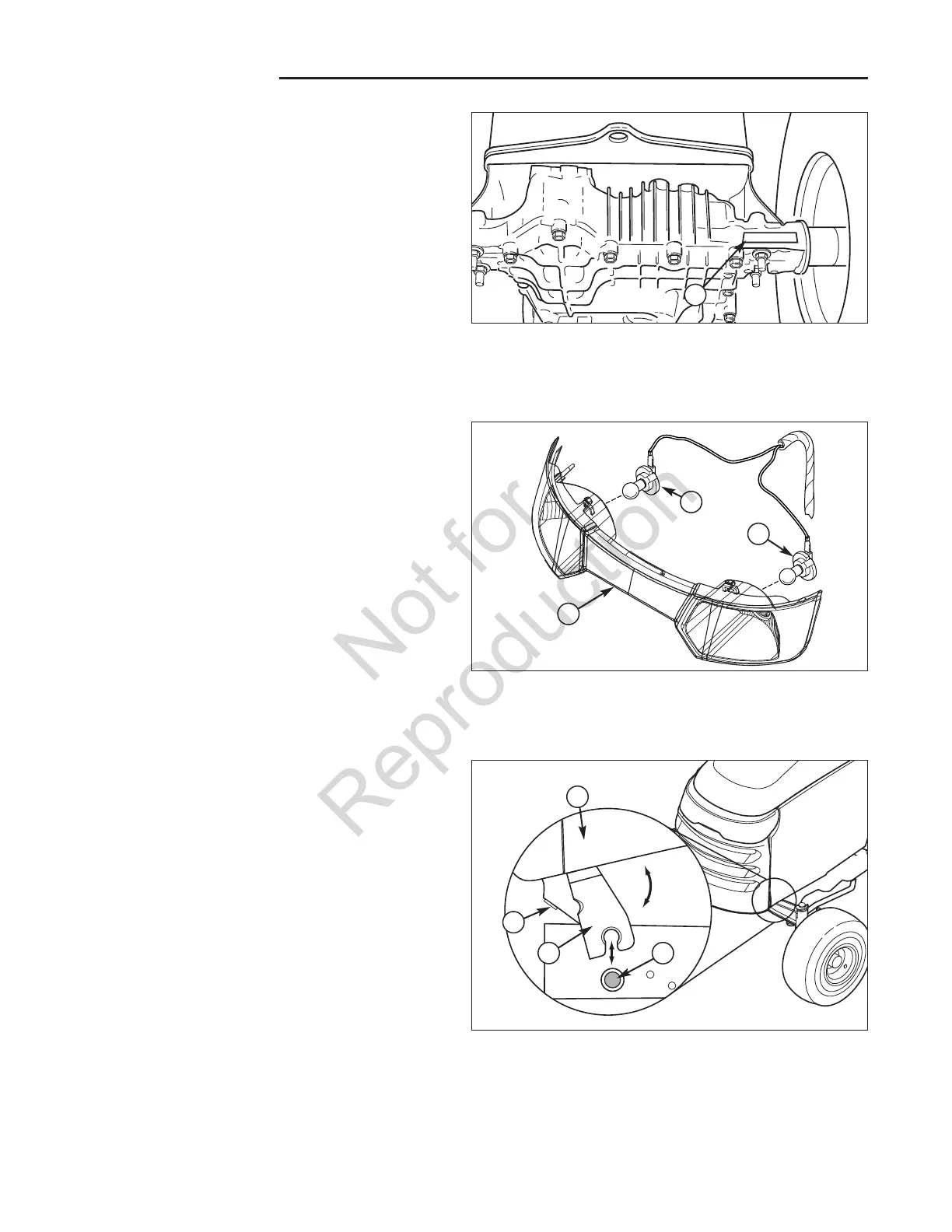 Not for Reproduction