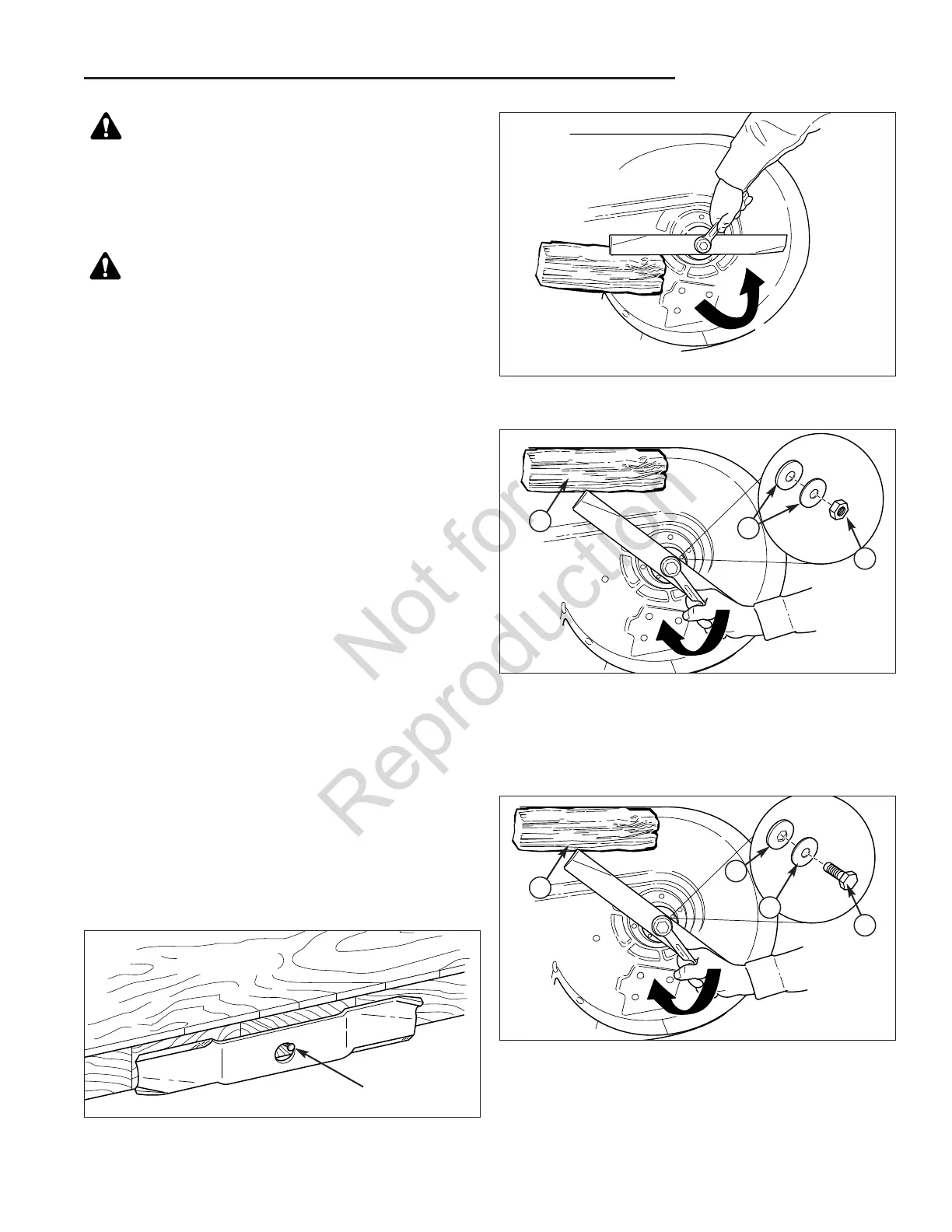 Not for Reproduction