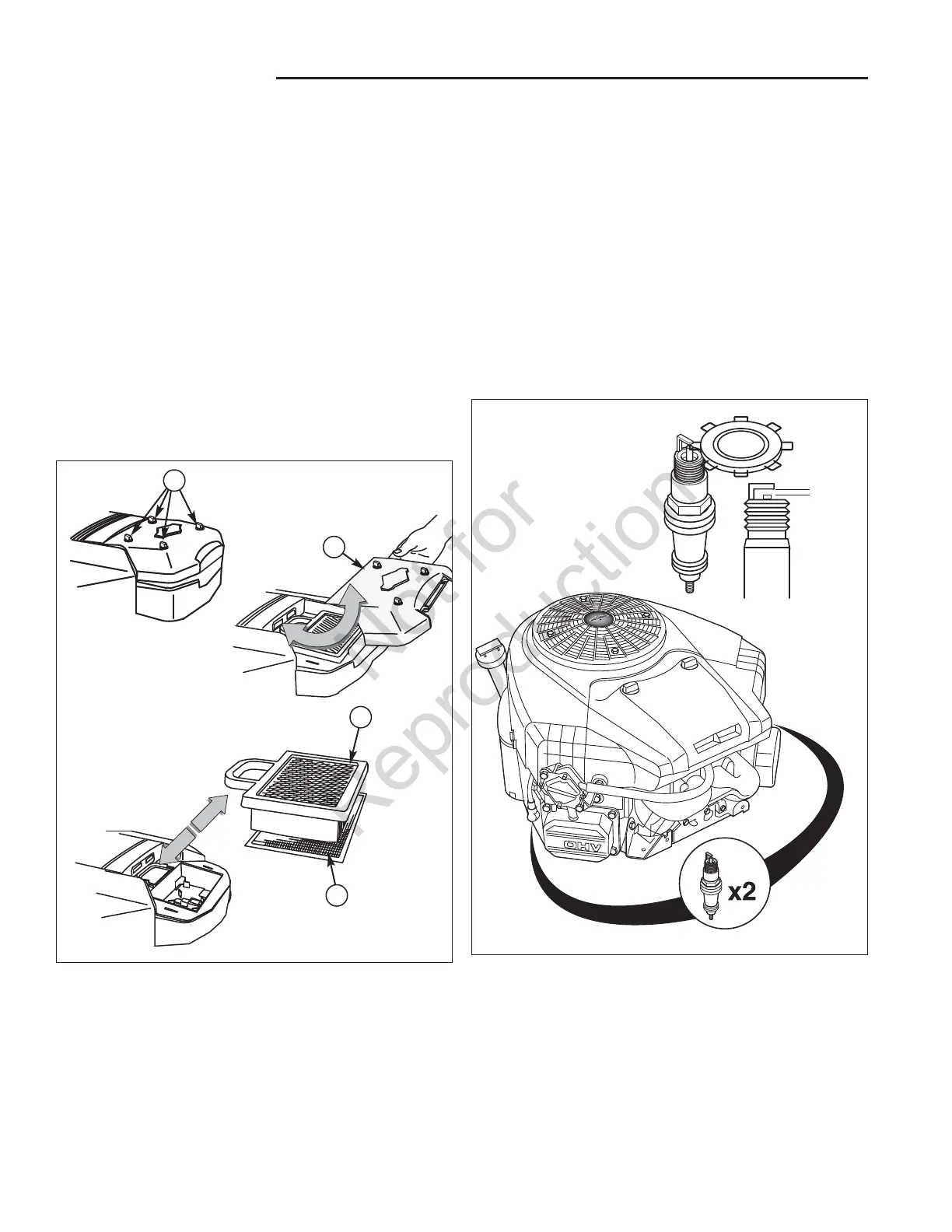 Not for Reproduction

OHV

x2