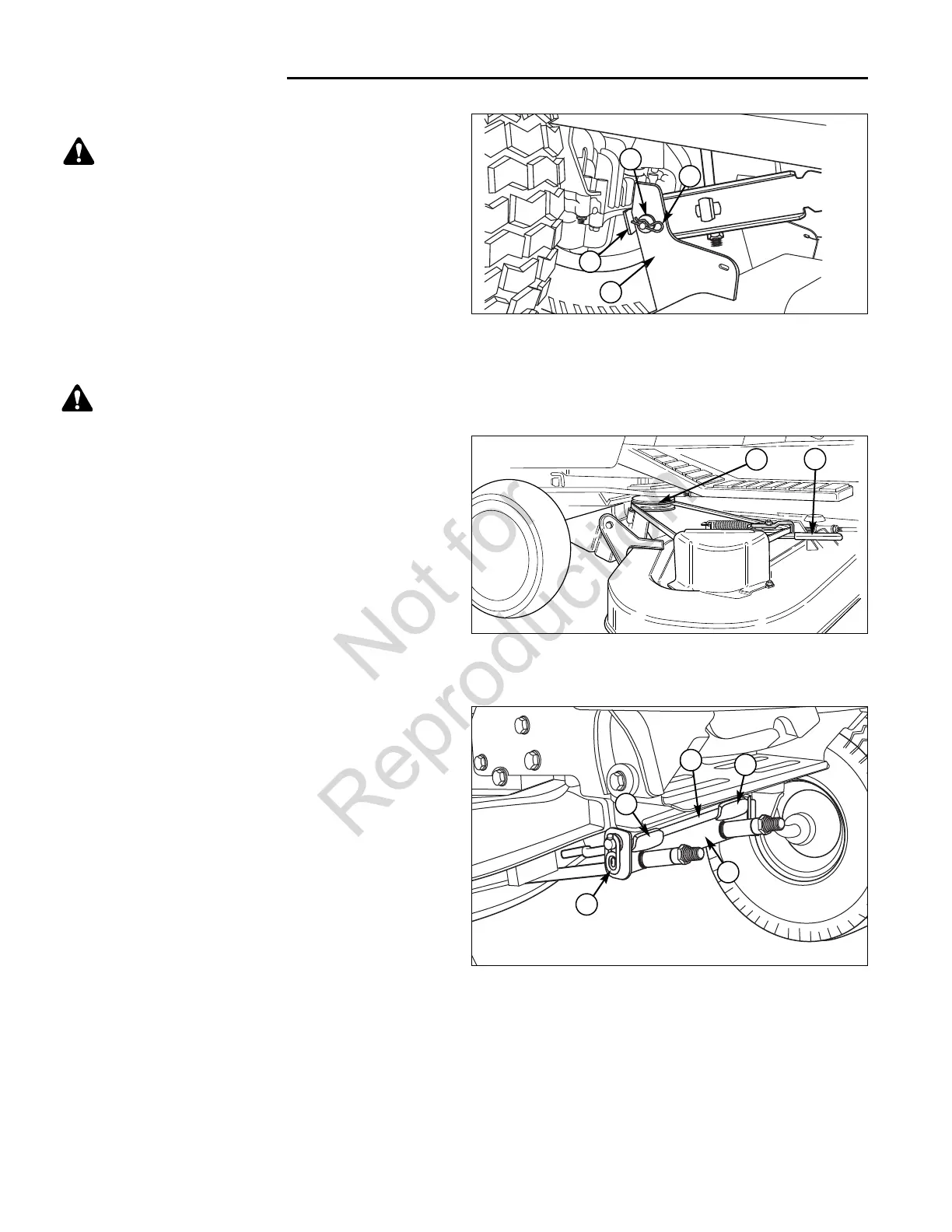 Not for Reproduction