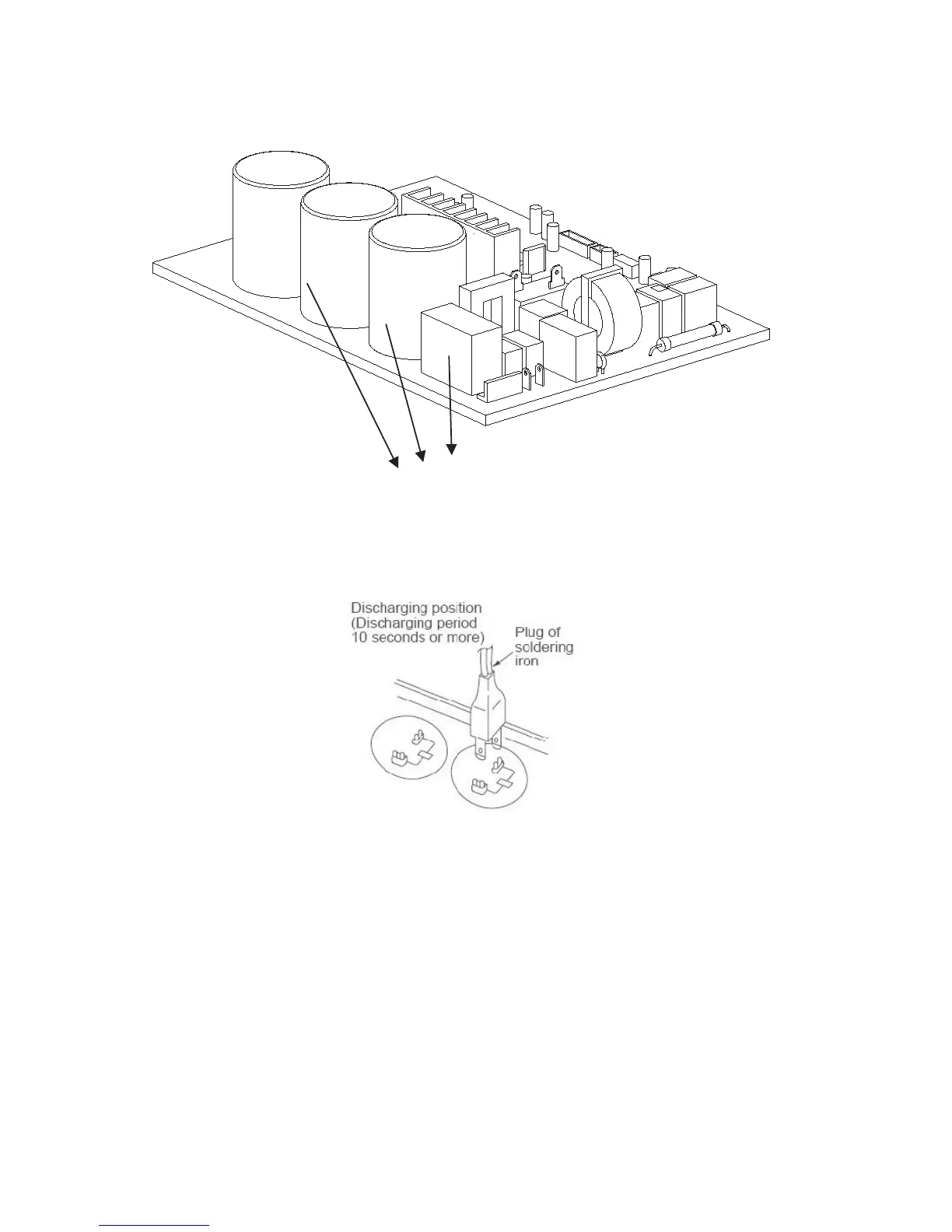 Discharging position
(Discharging period
10 seconds or more)

Plug of
soldering
iron