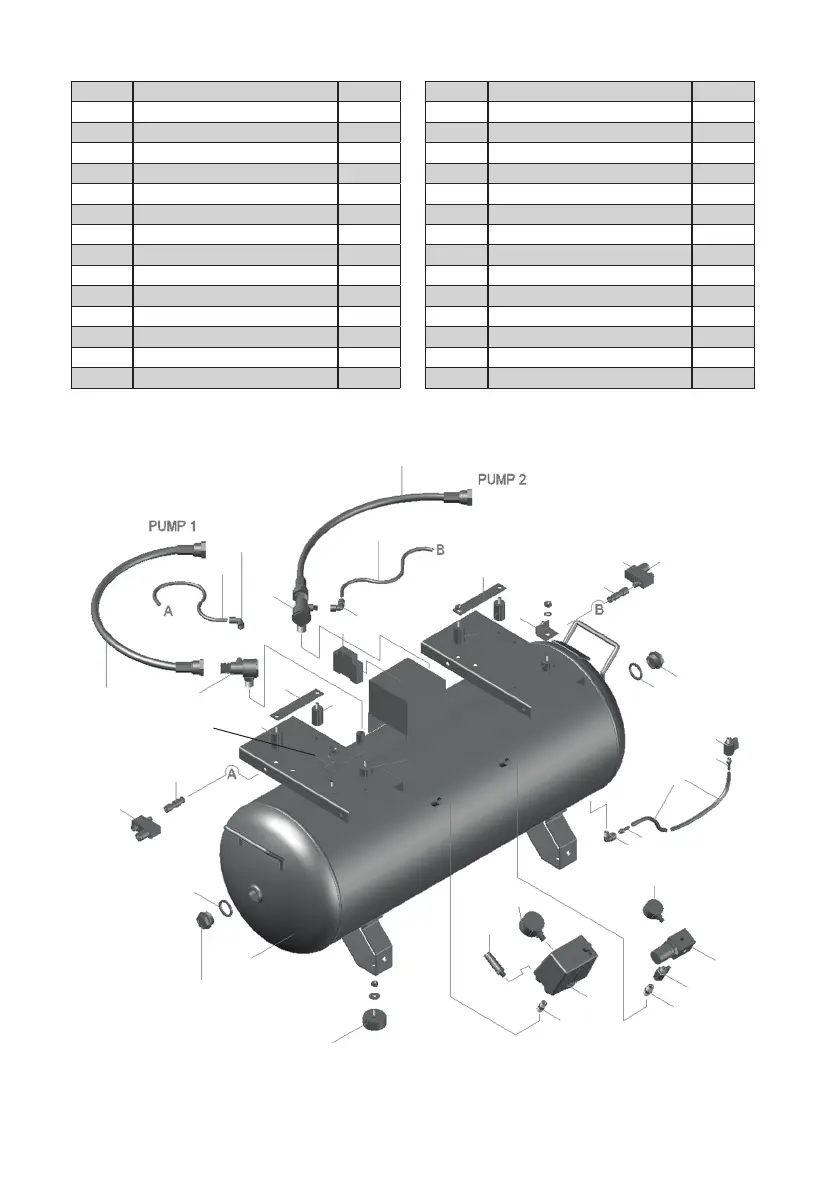 PUMP 2

PUMP 1

B

A

B

A