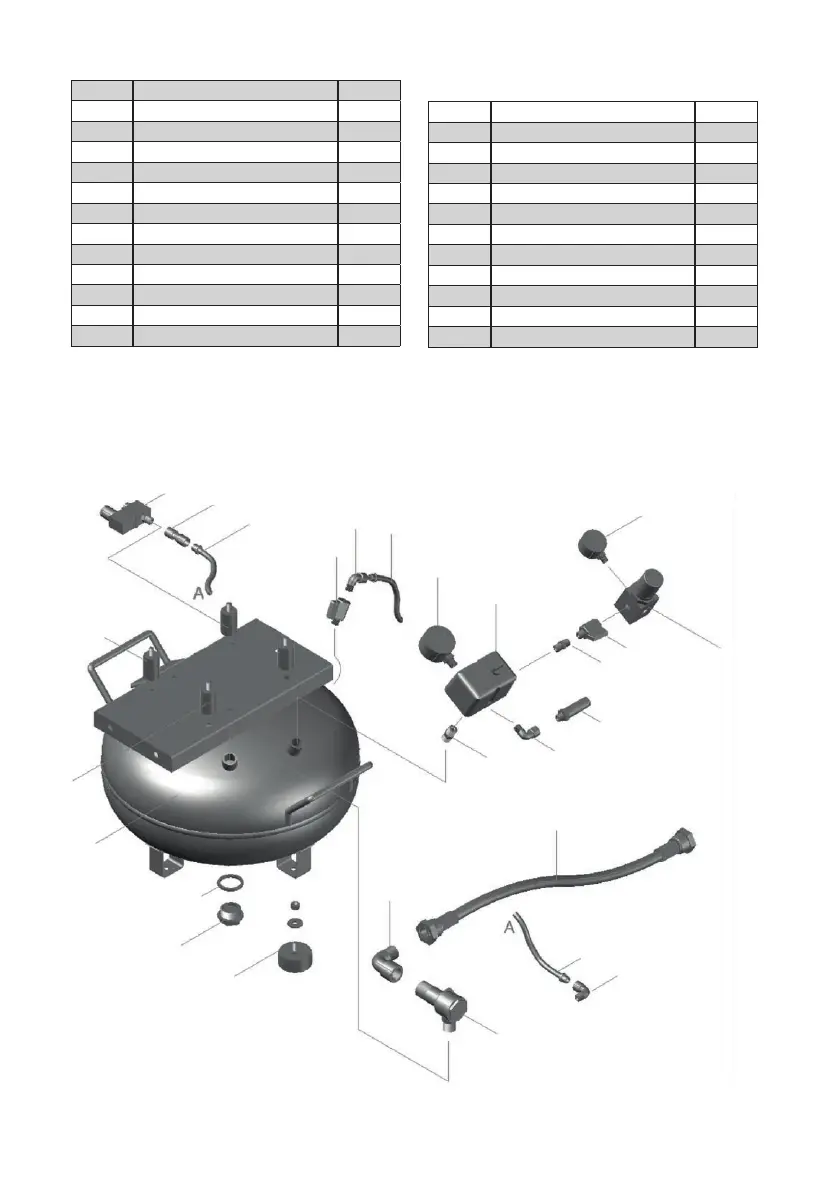 A

A