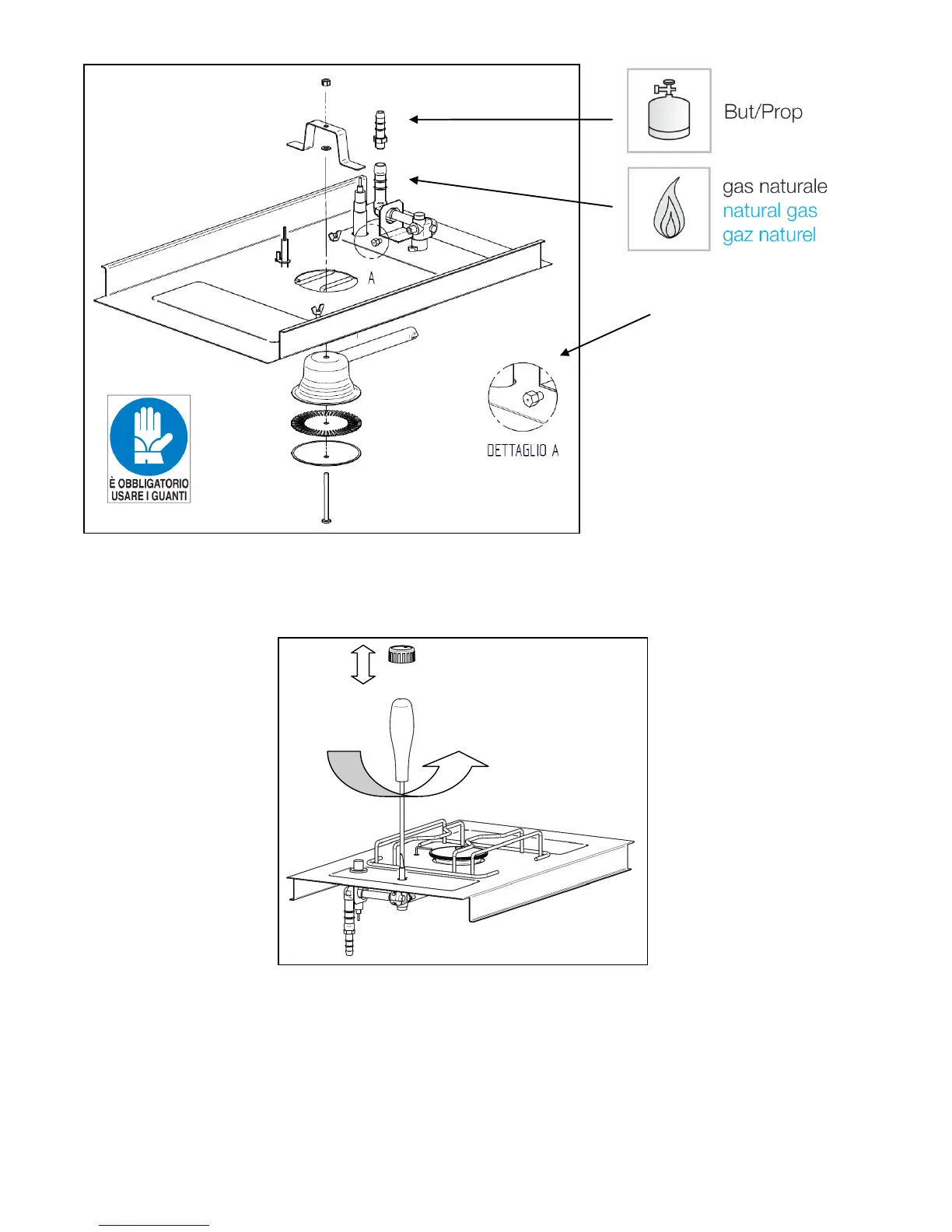 But/Prop

gas naturale
natural gas
gaz naturel

A

DETTAGLIO A

È OBBLIGATORIO
USARE I GUANTI