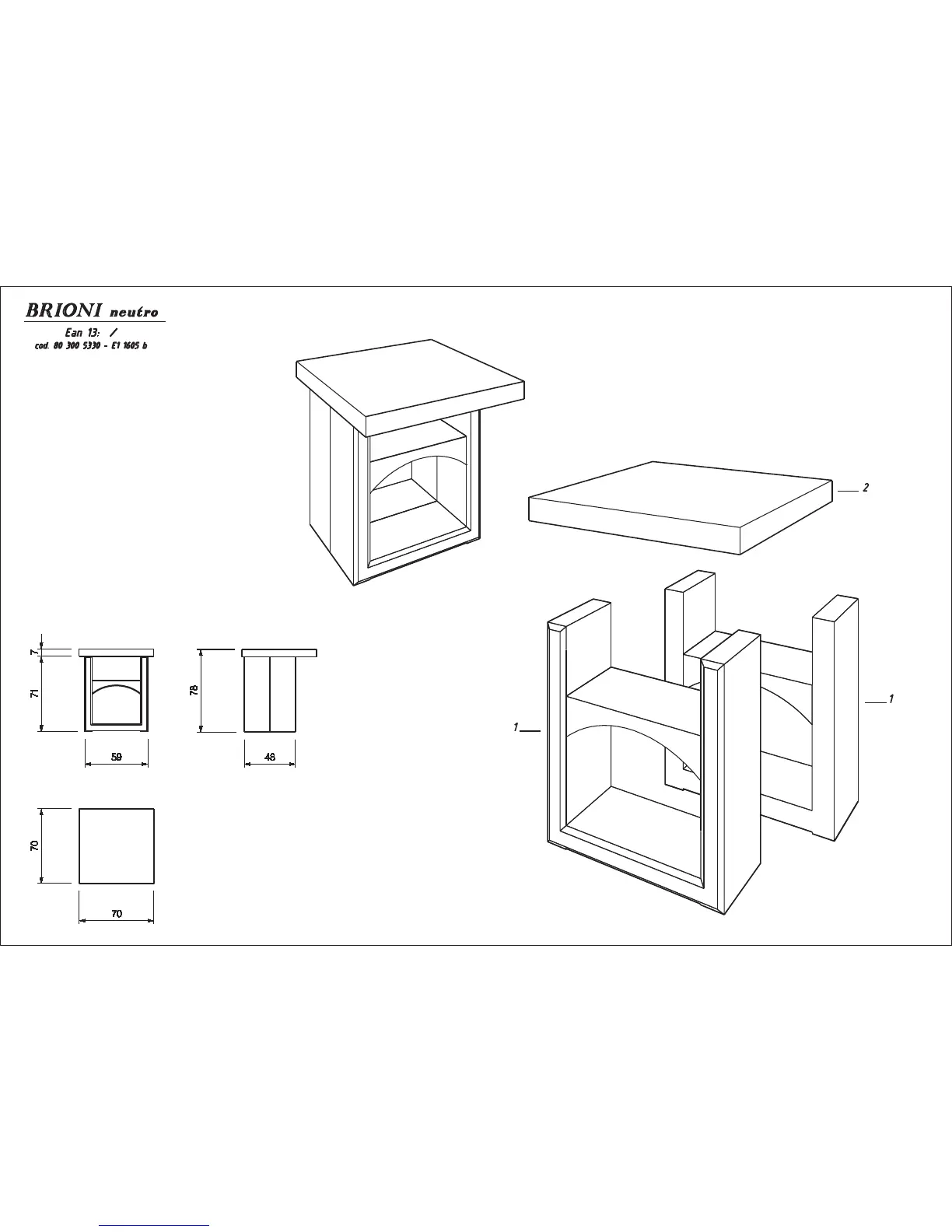 BRIONI neutro
Ean 13: /
cod. 80 300 5330 - E1 1605 b

2

1

1

7

71

59

78

48

70

70