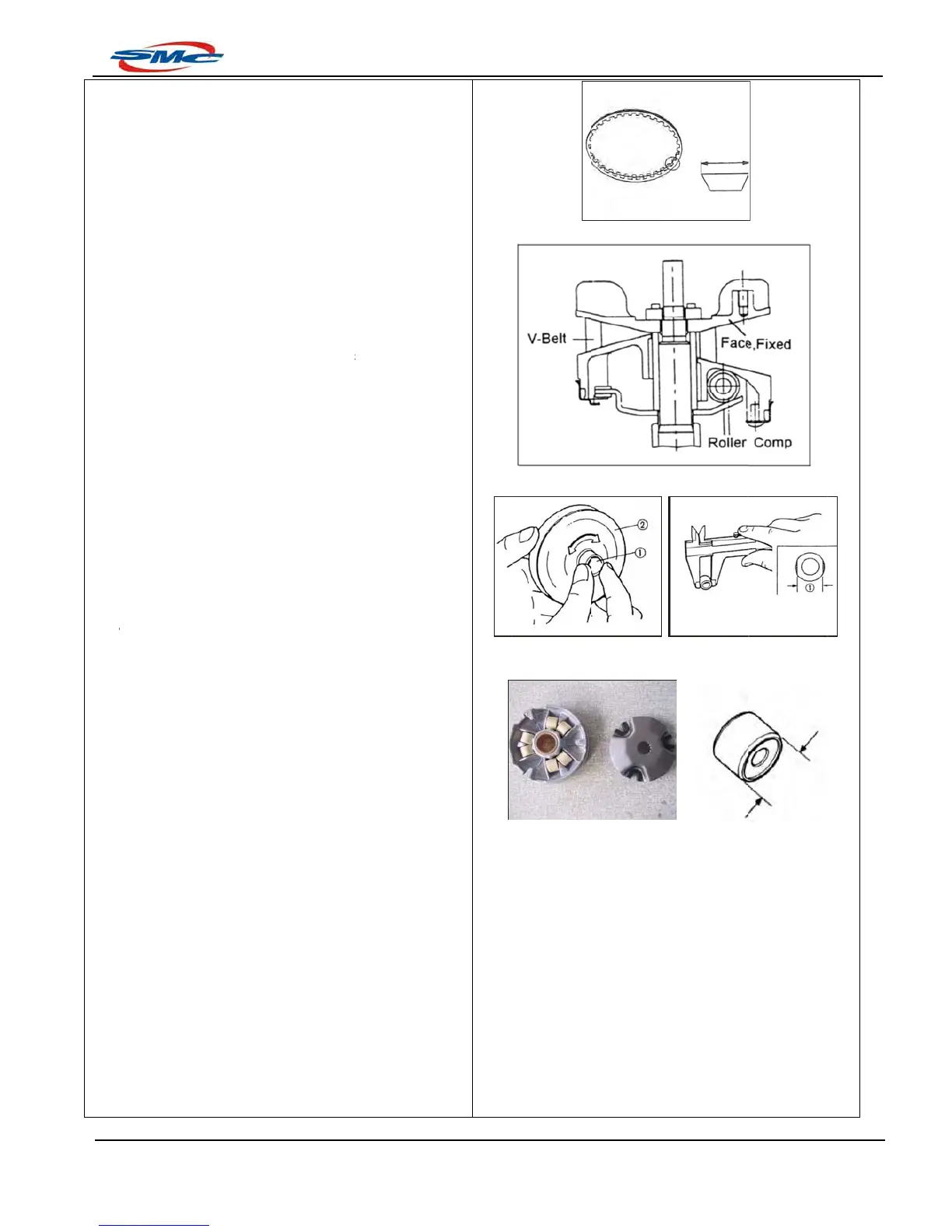 SMC

V-Belt

Face,Fixed

Roller Comp

②

①

①