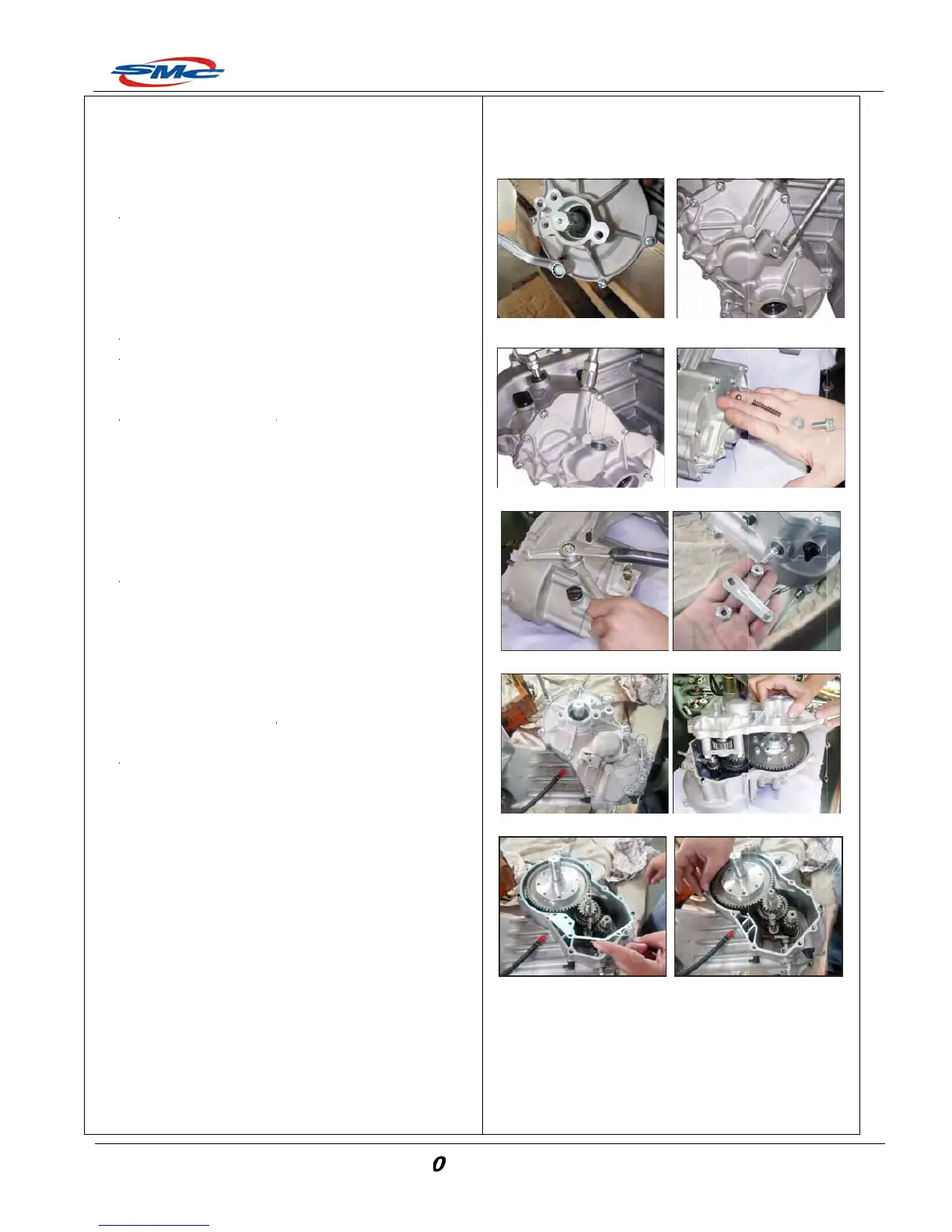 SMC

0