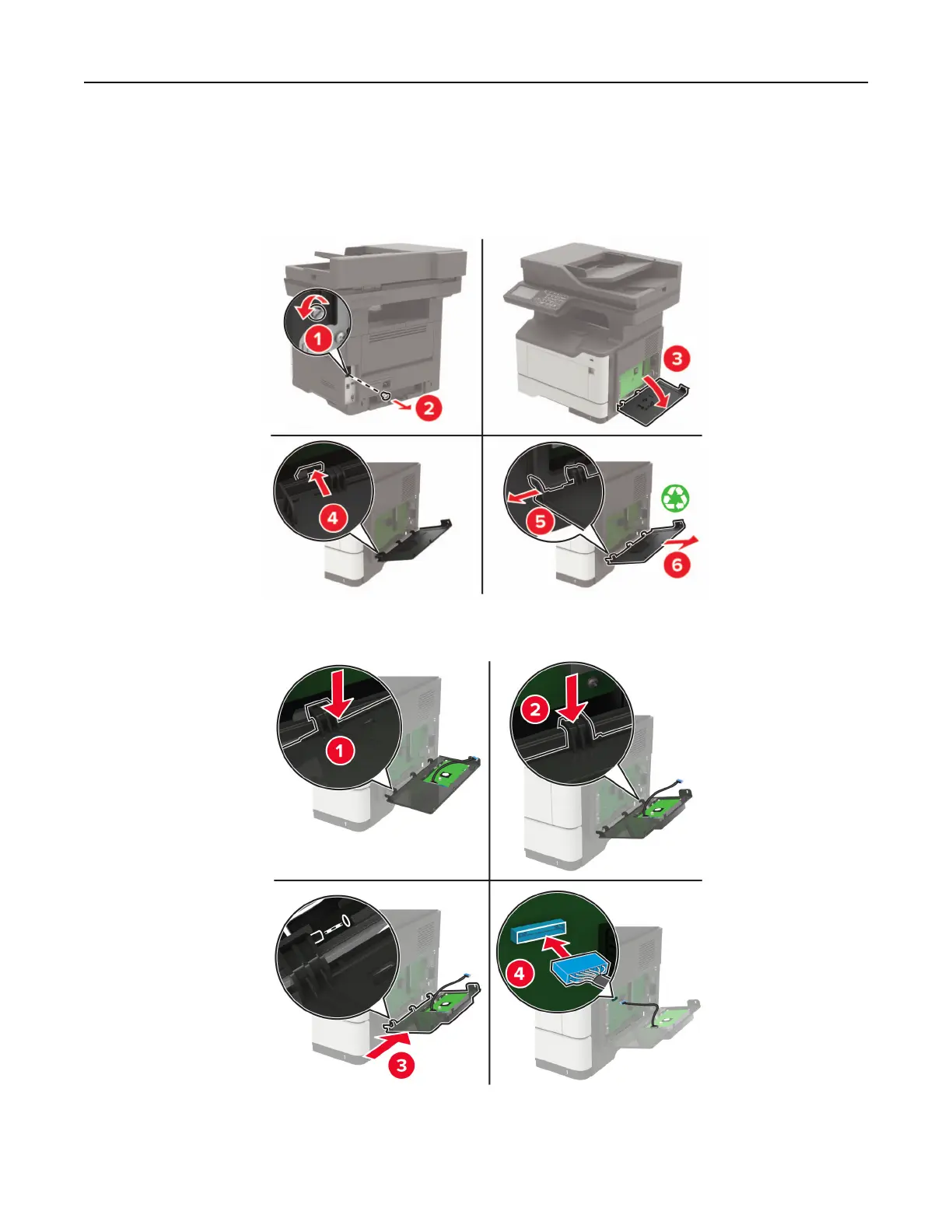 1

2

3

4

5

6

1

2

3

4