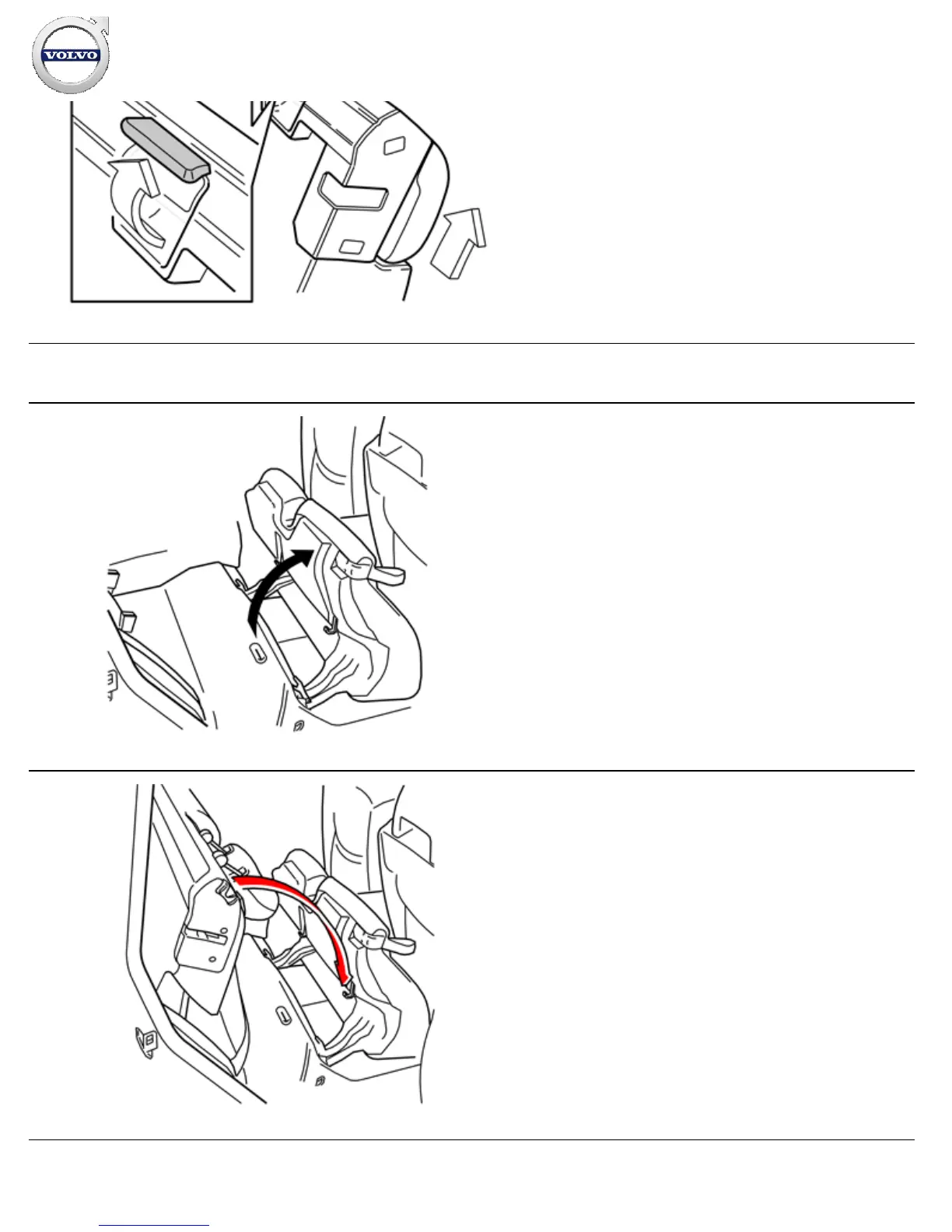 VOLVO