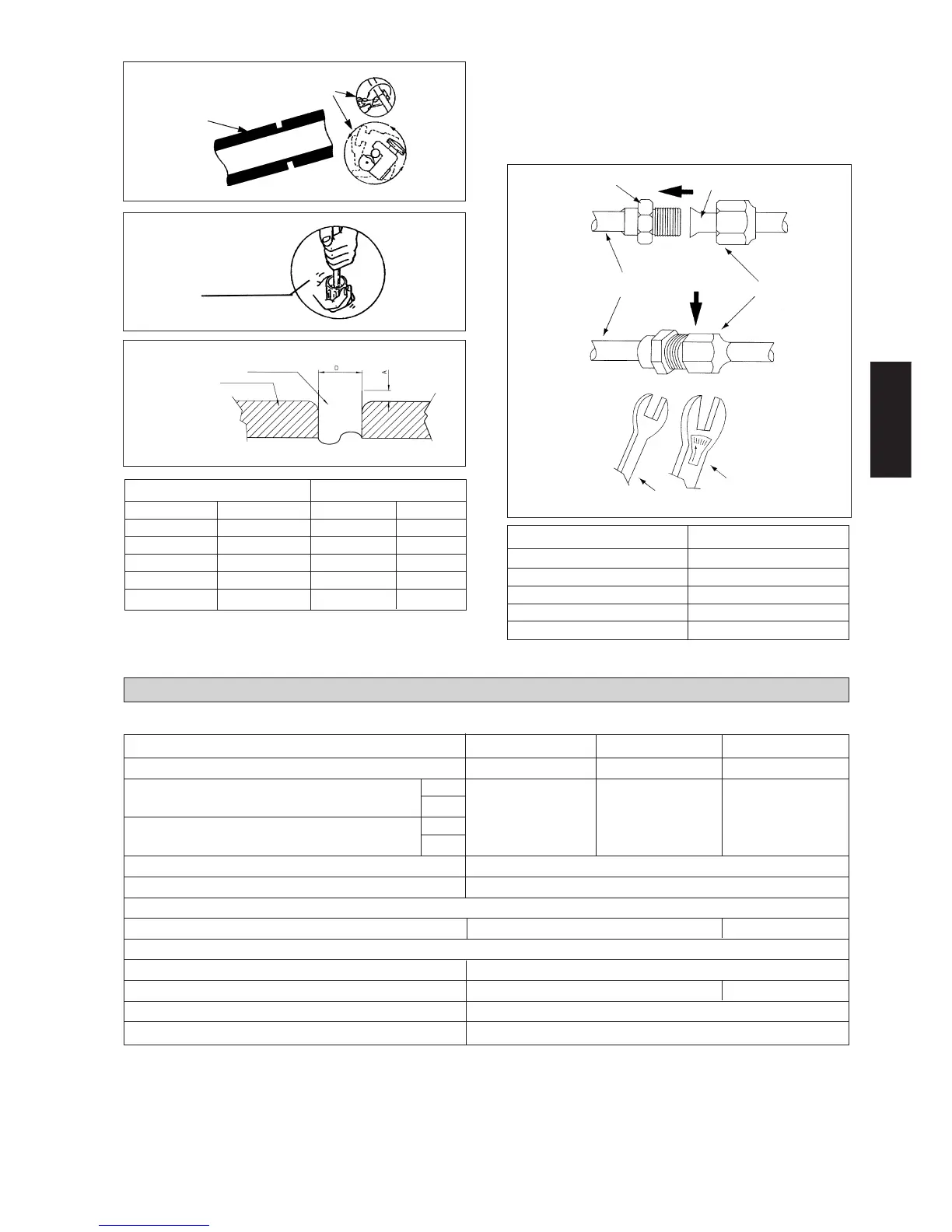 D

A