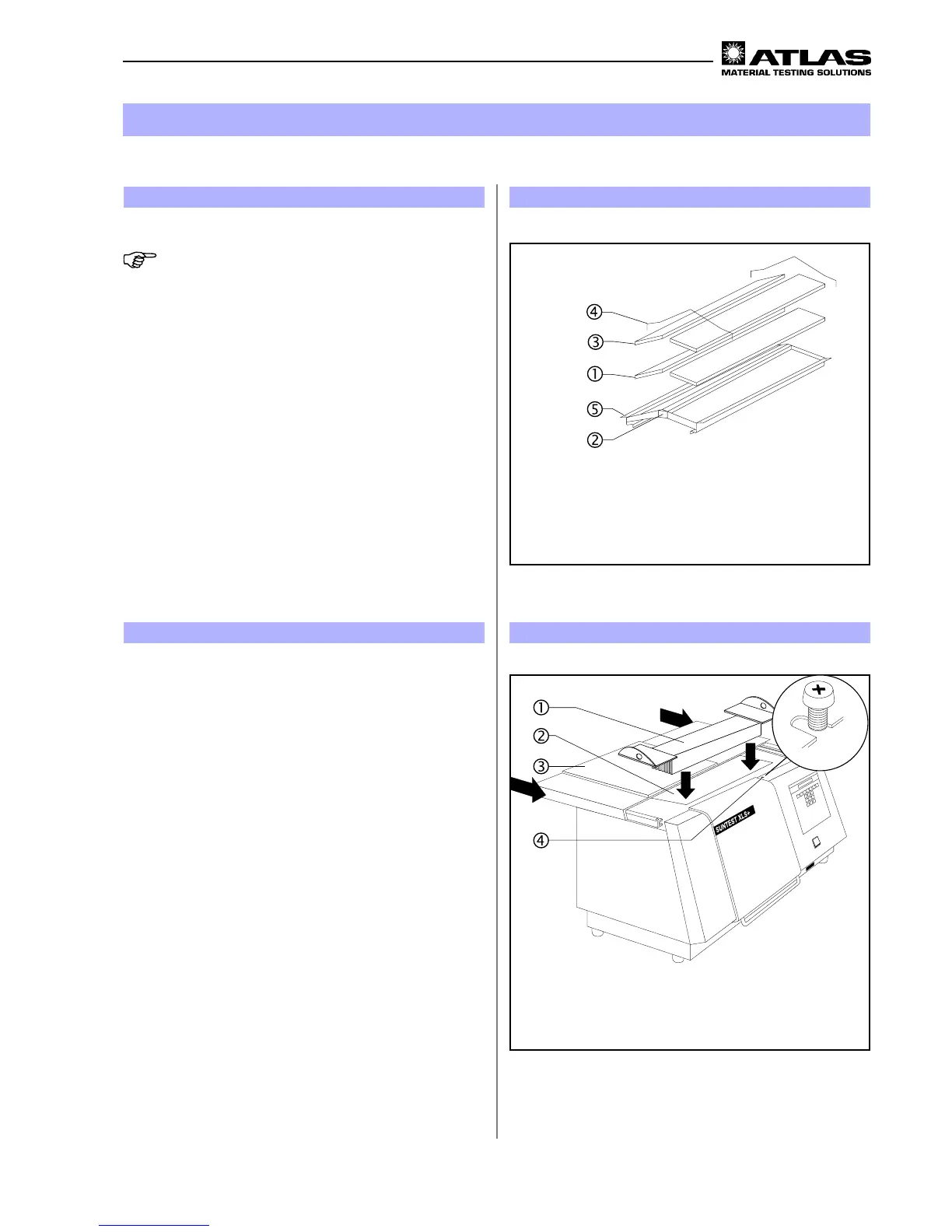 ATLAS
MATERIAL TESTING SOLUTIONS

④
③
①
⑤
②

①
②
③
④
SUNTEST XLS+