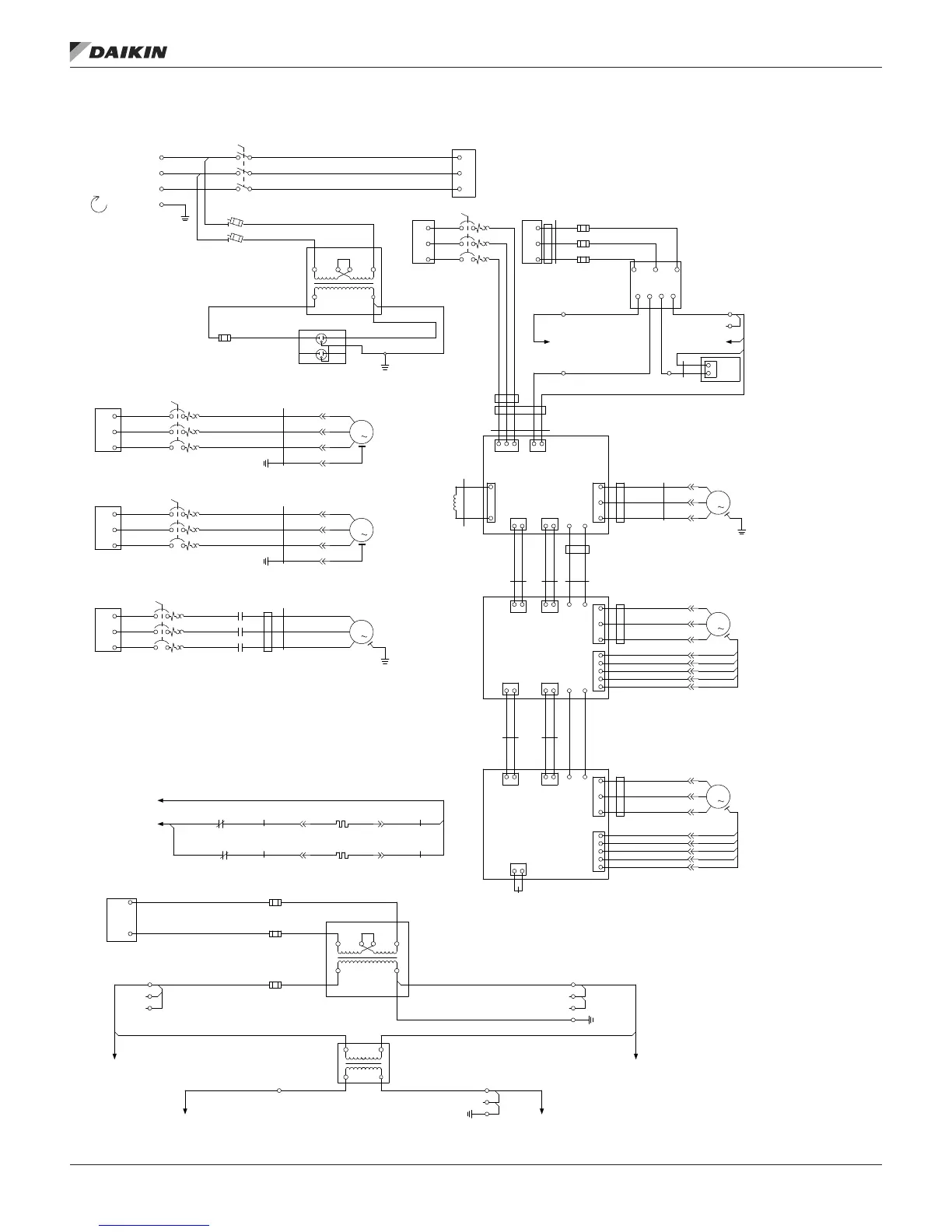 DAIKIN