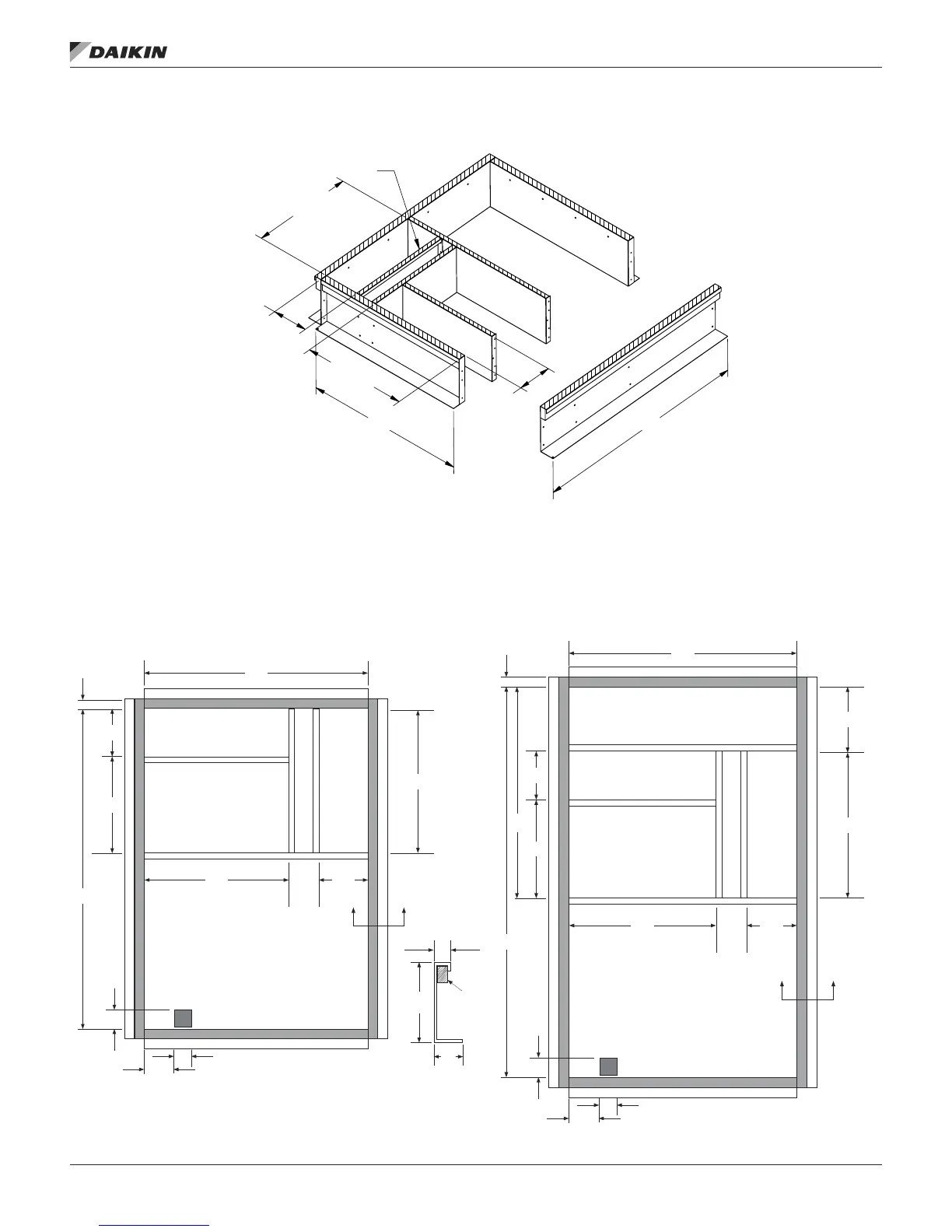 DAIKIN