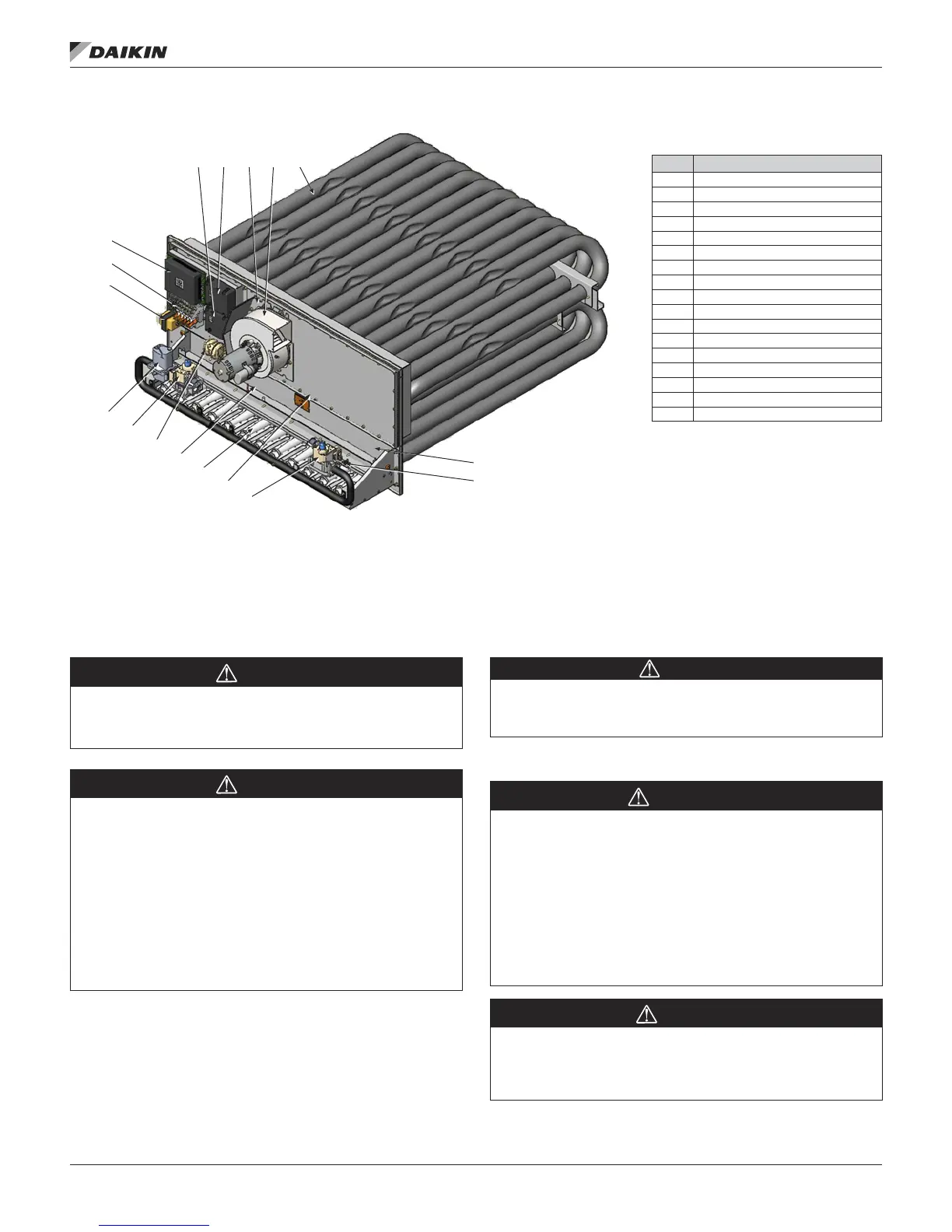 DAIKIN