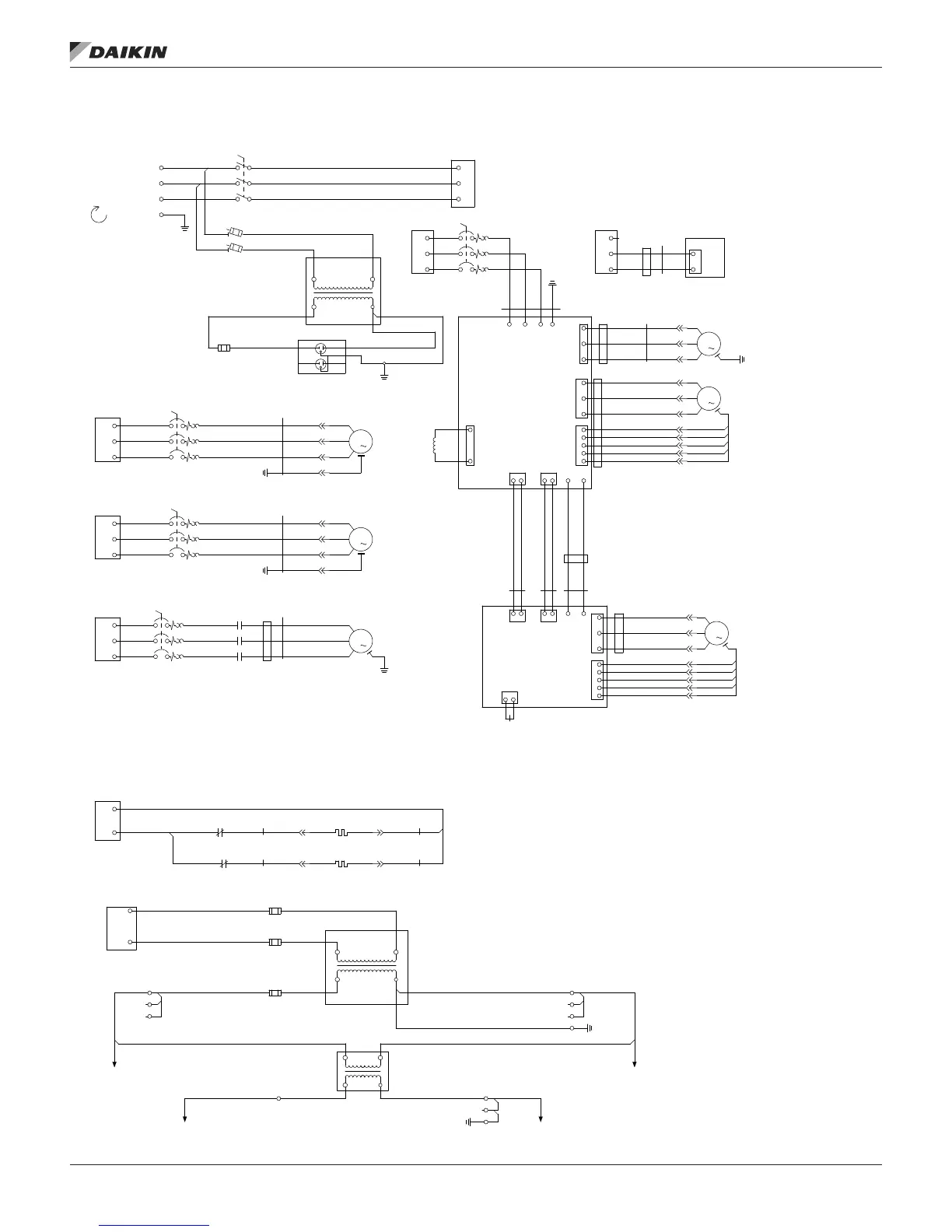 DAIKIN