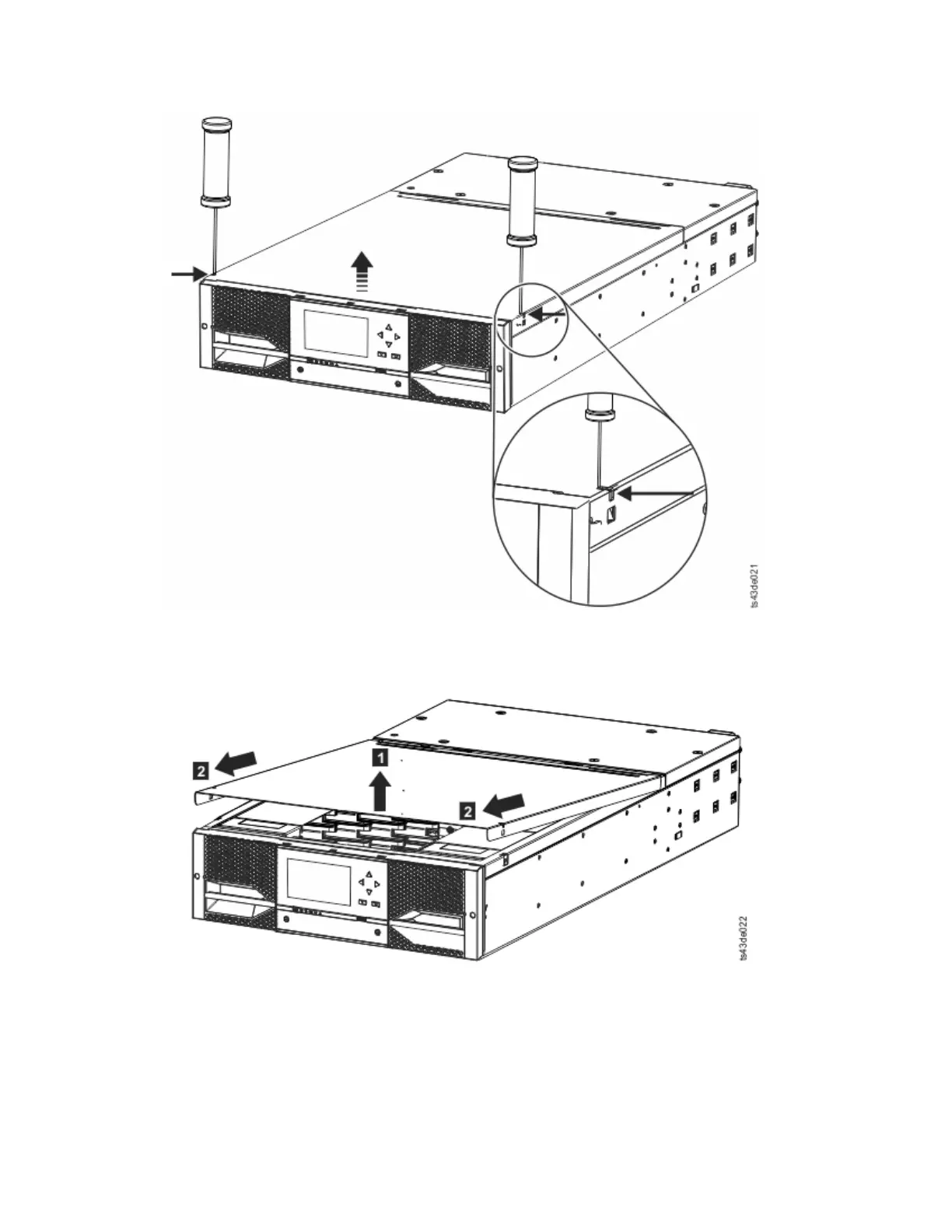 ts43de021

2
1
2

ts43de022