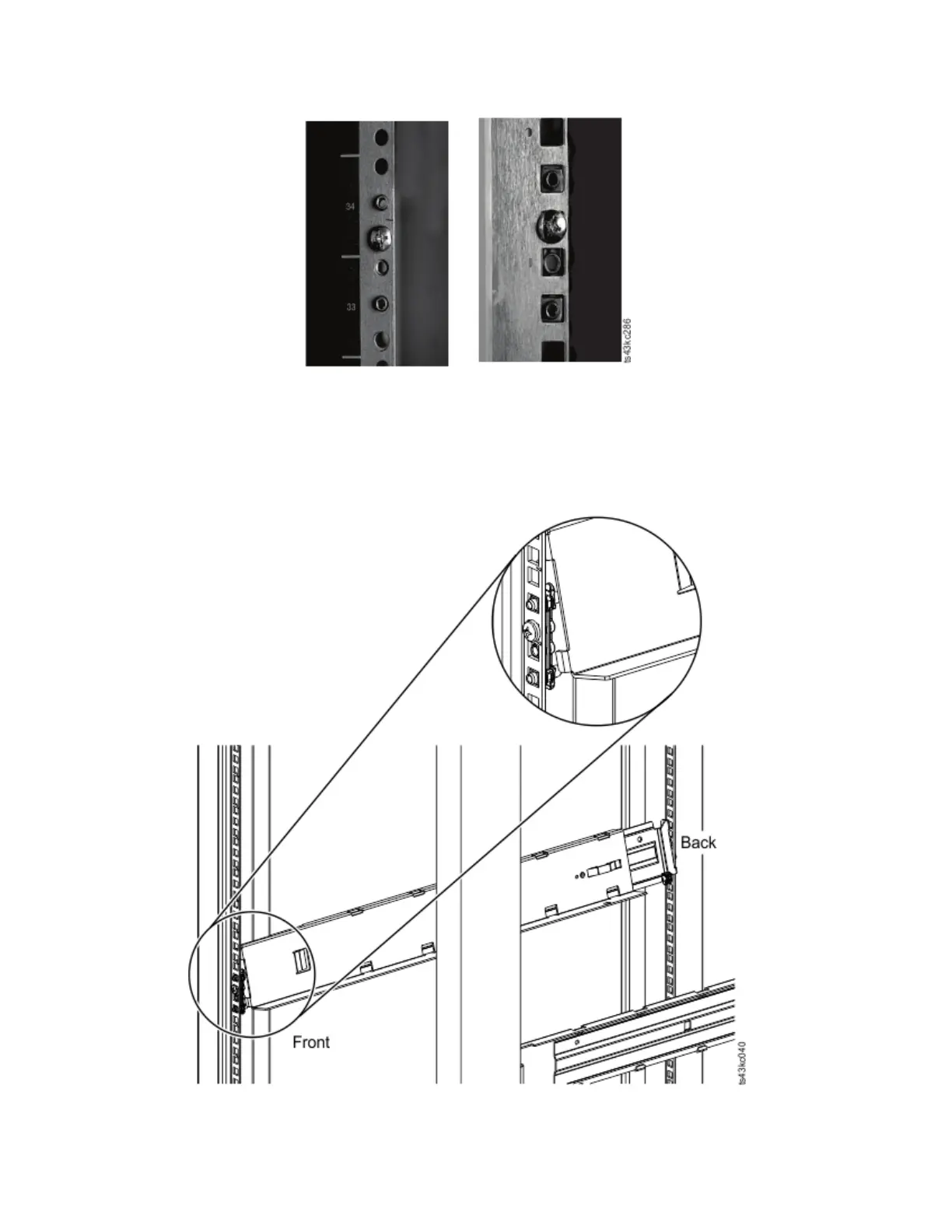 34

33

ts43kc286

Back

Front

ts43kc040