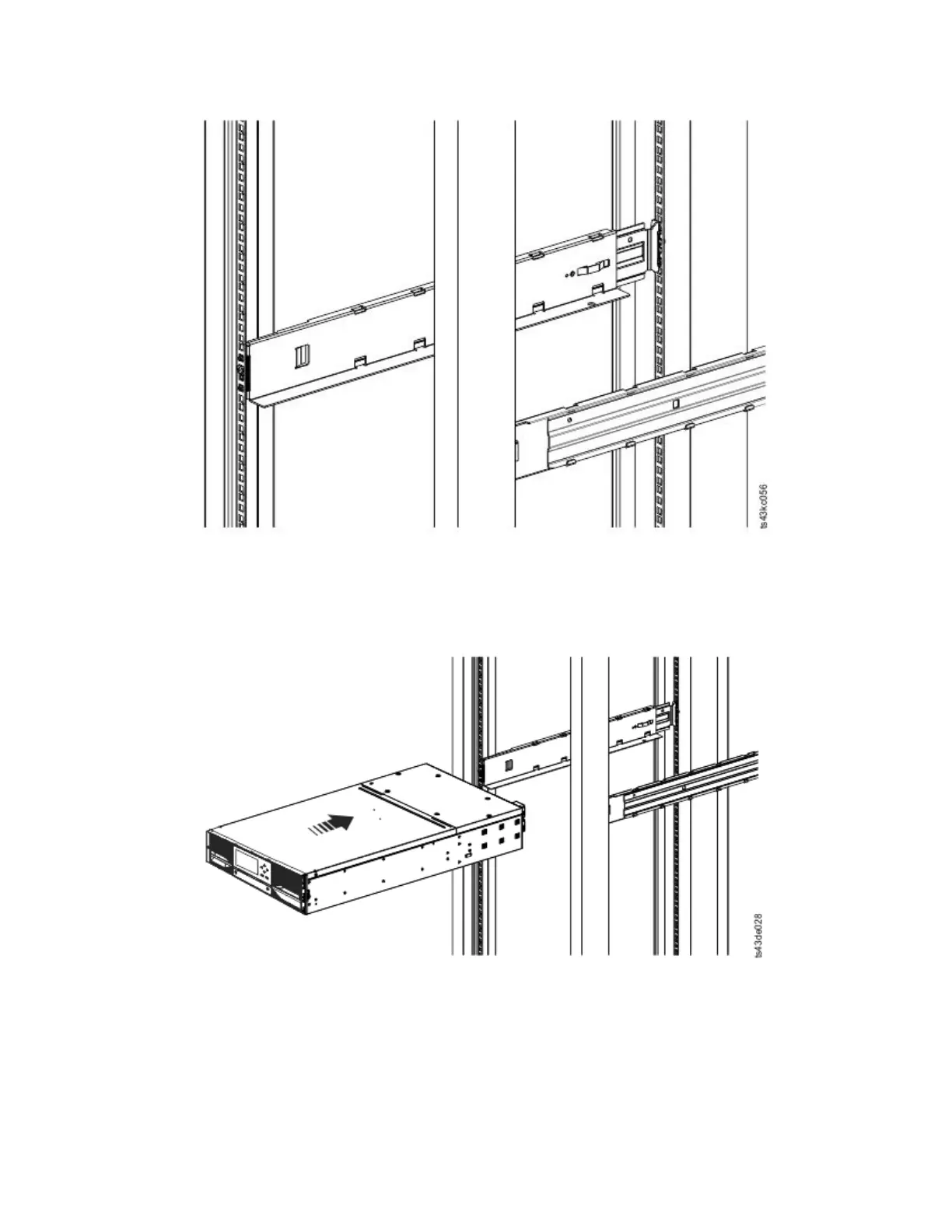 ts43kc056

ts43de028