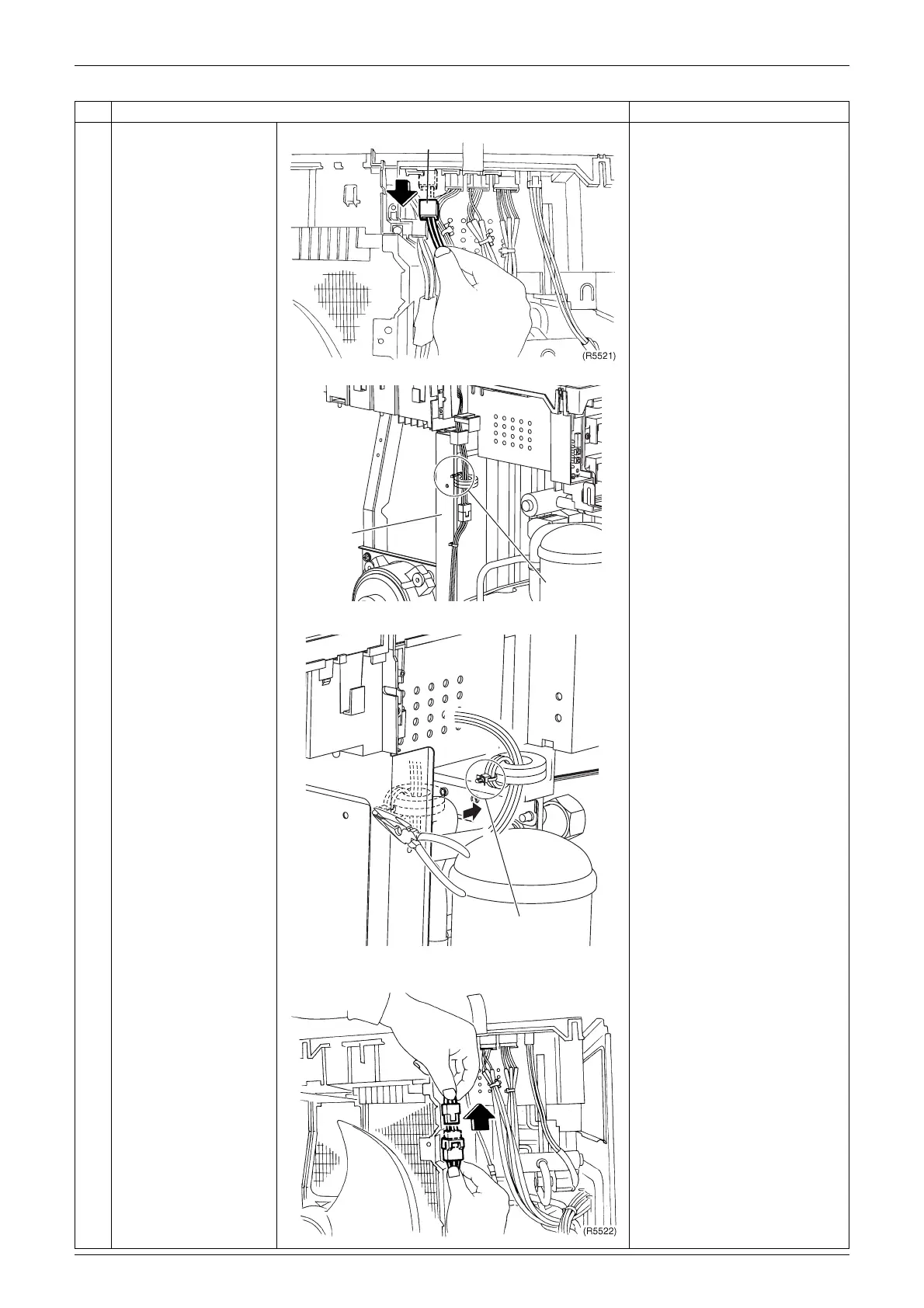 (R5521)

(R5522)