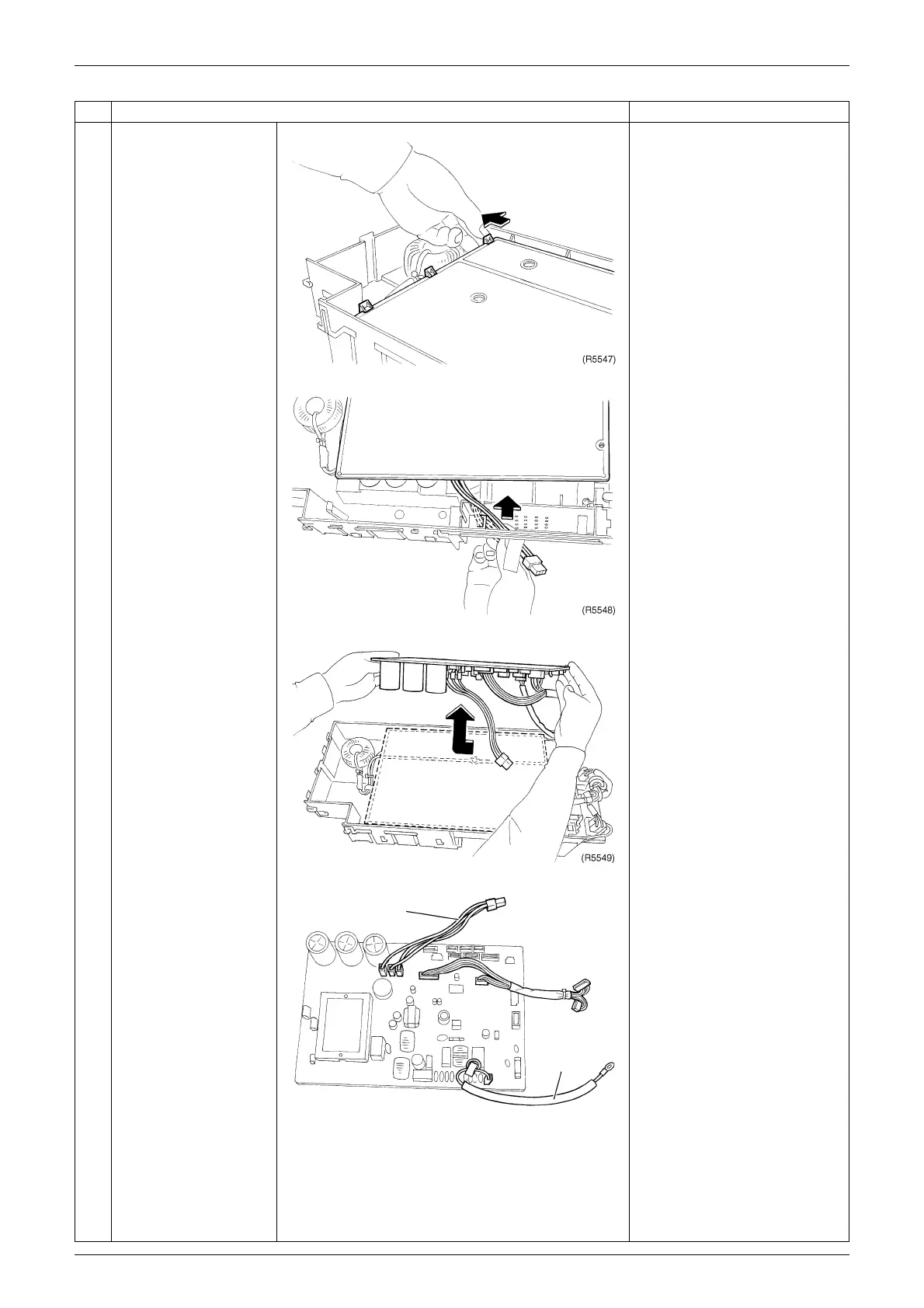 (R5547)

(R5548)

(R5549)