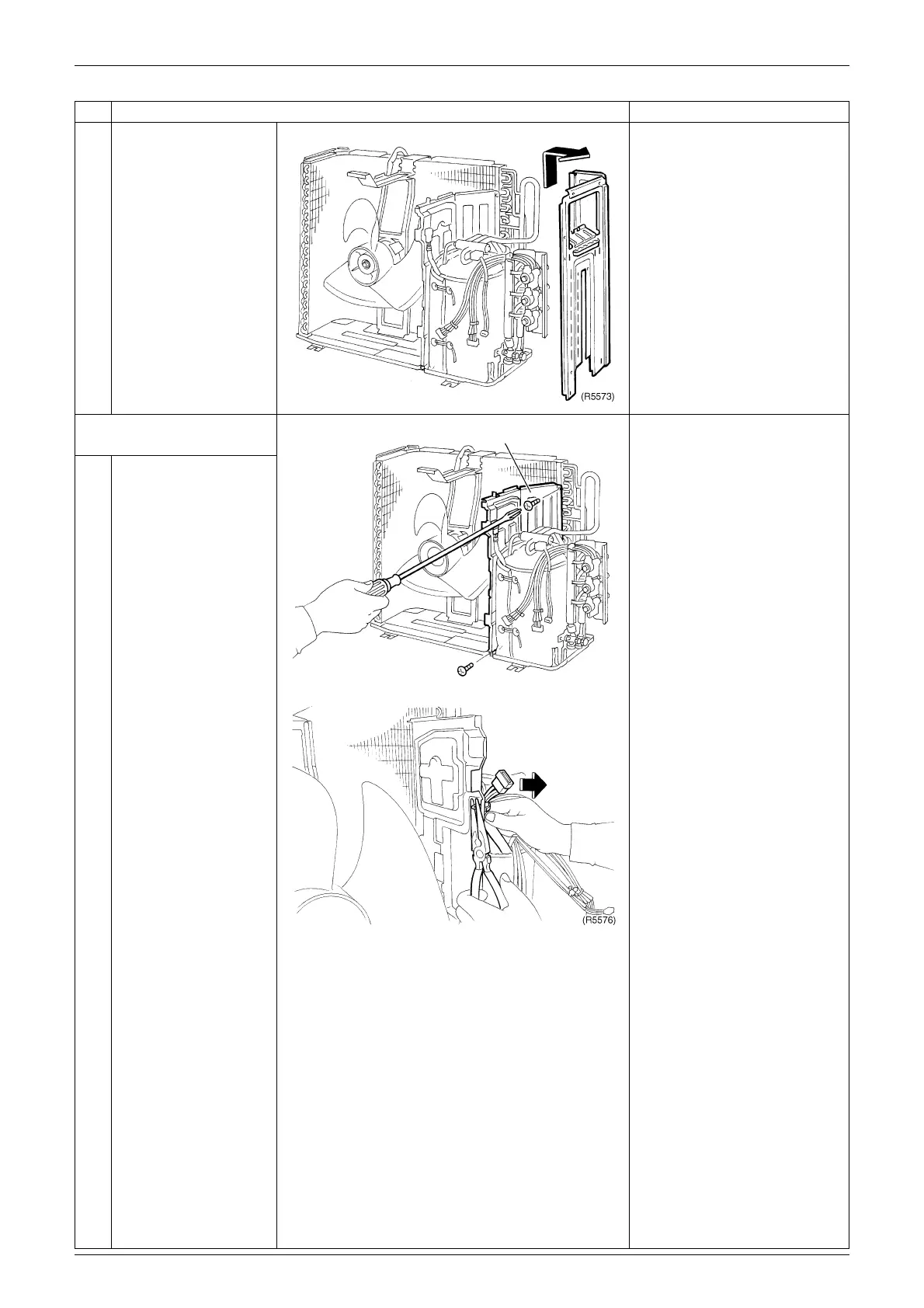 (R5573)

(R5576)