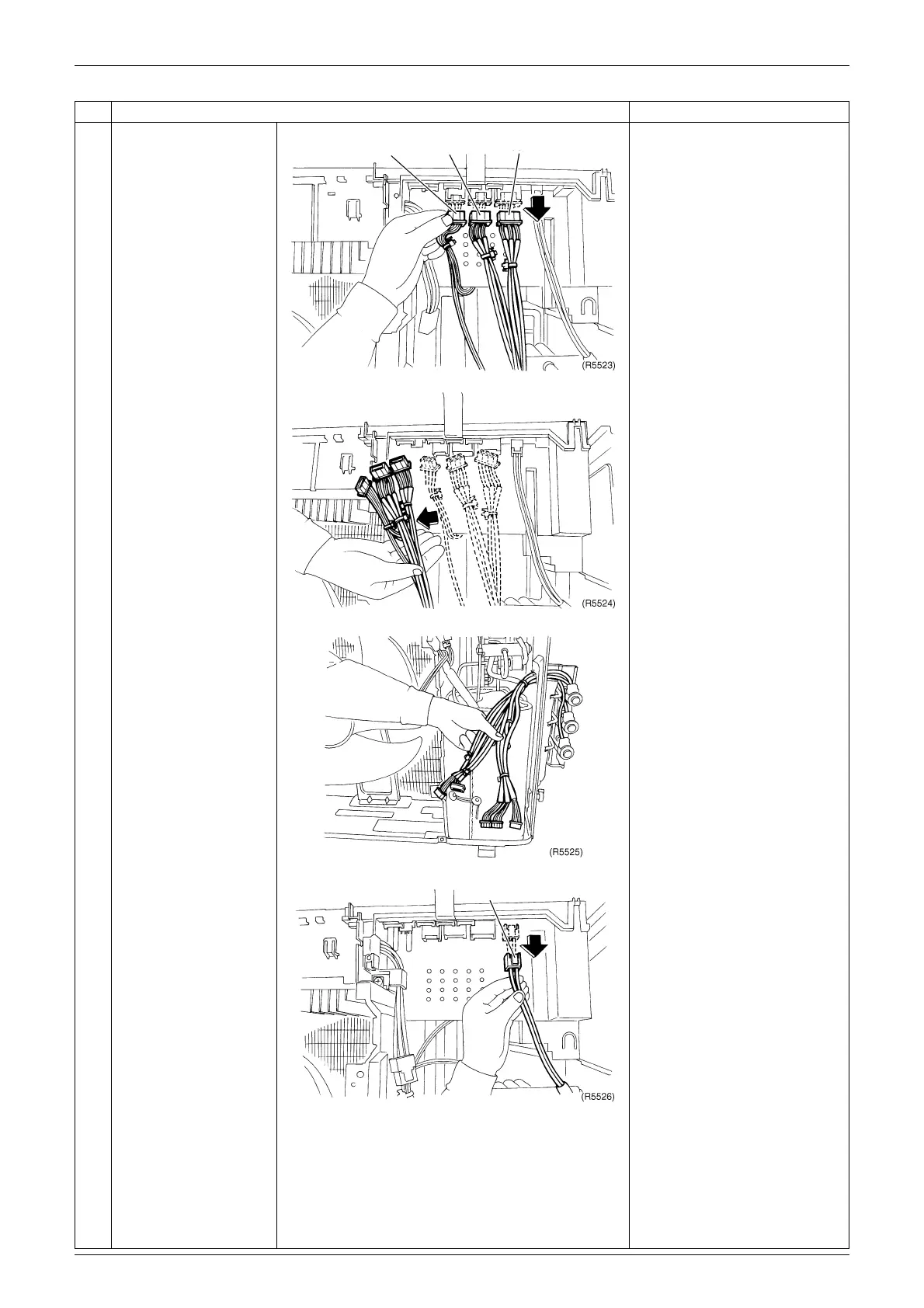 (R5523)

(R5524)

(R5525)

(R5526)