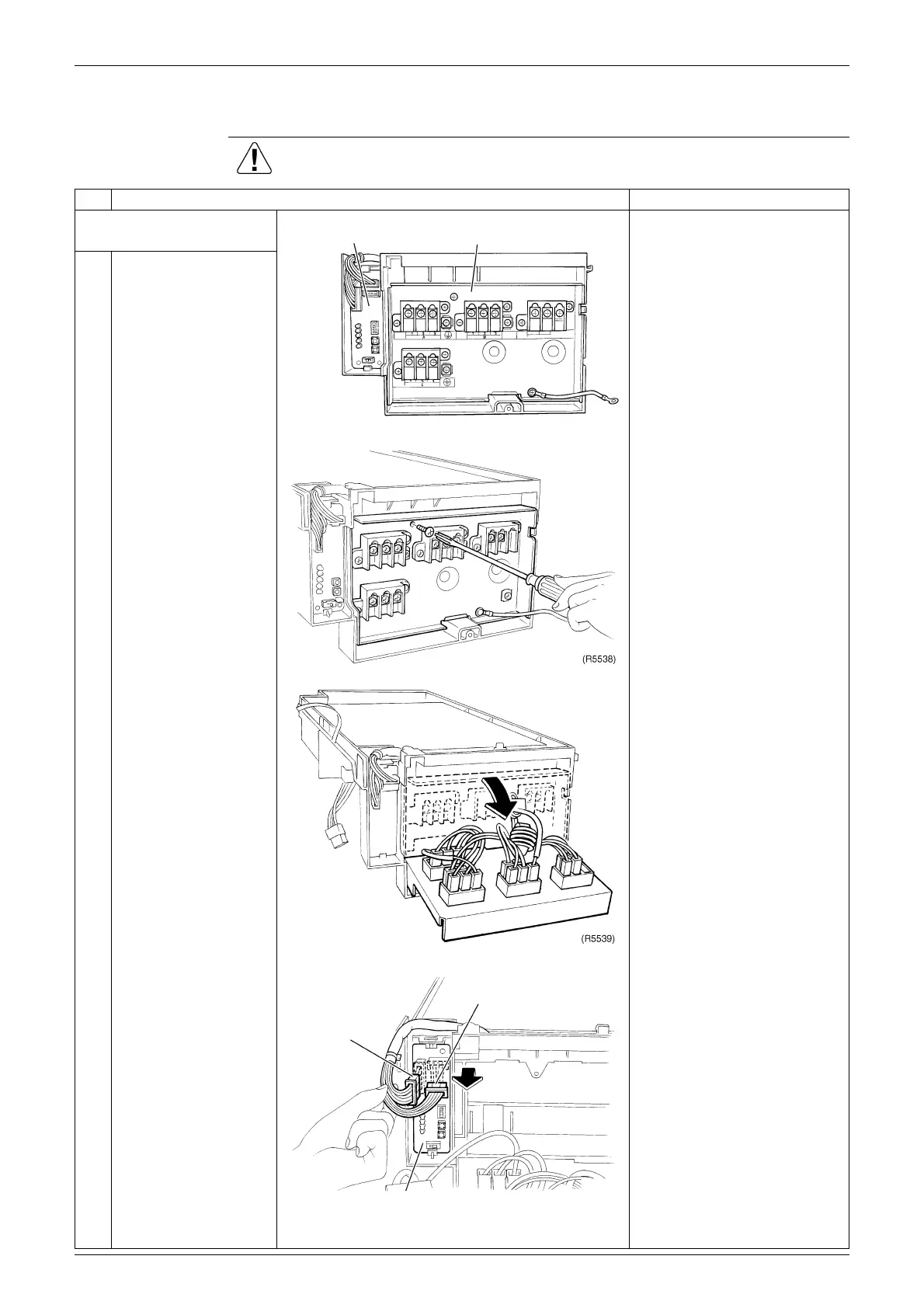 (R5538)

(R5539)