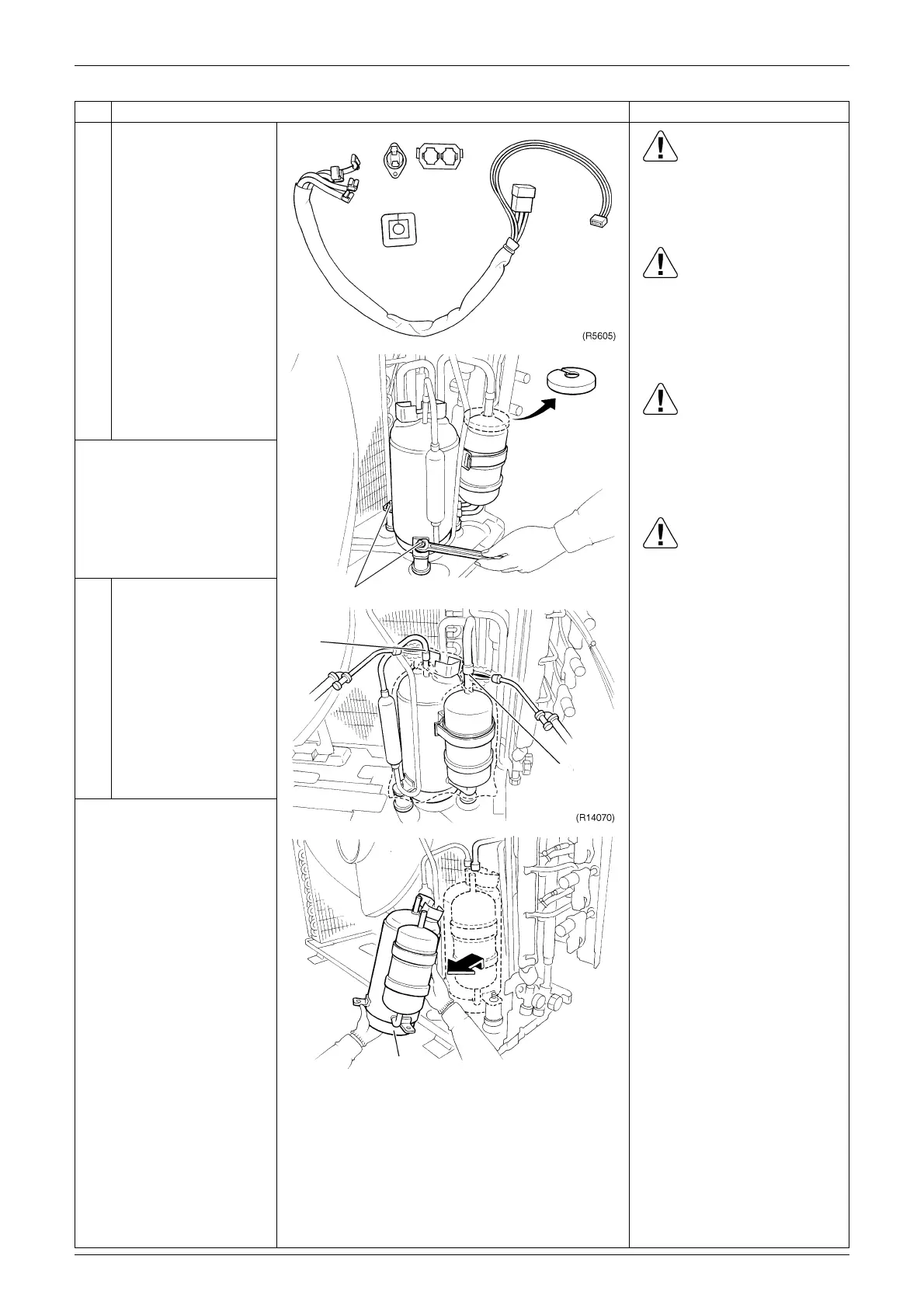 (R5605)

(R14070)