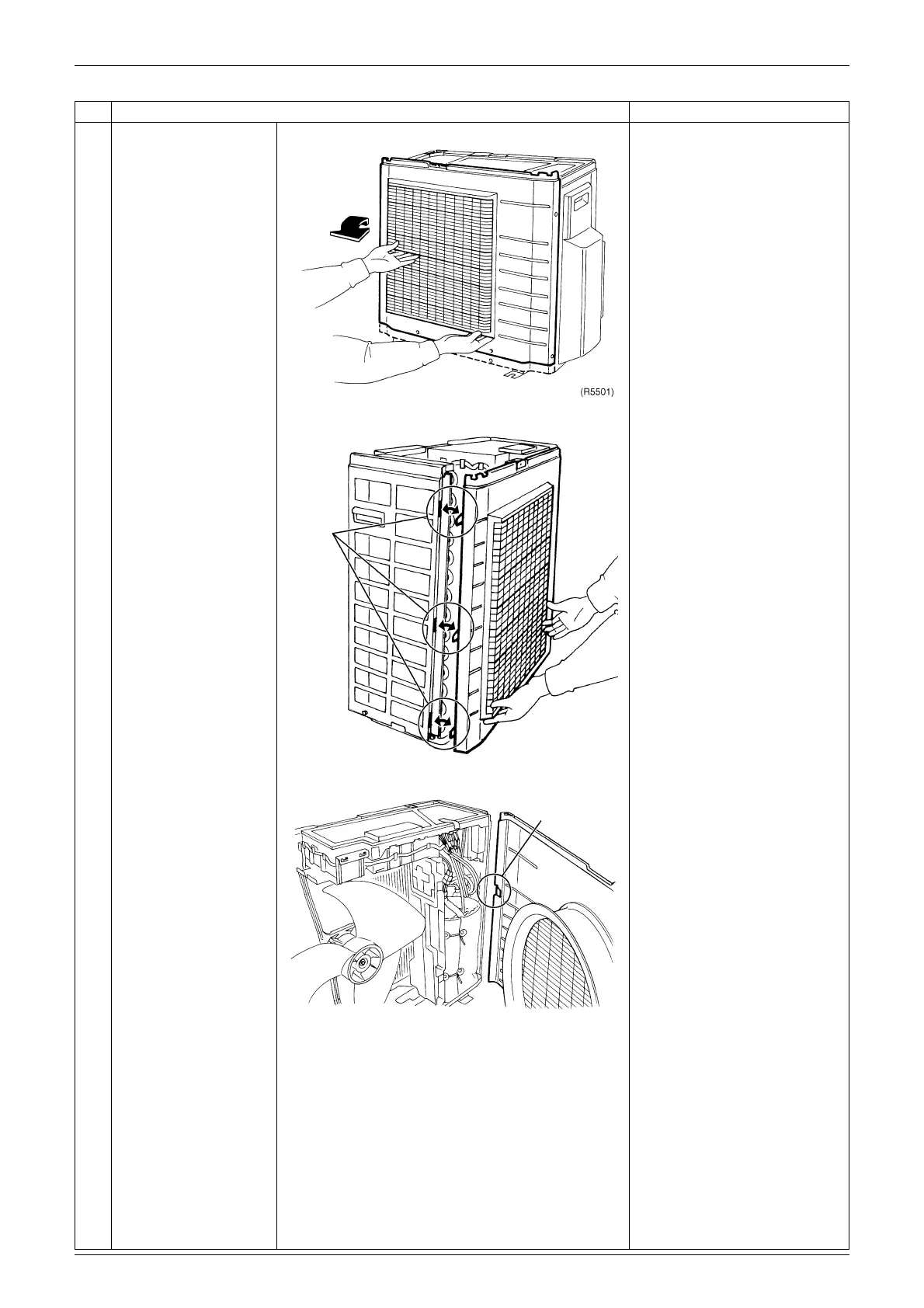 (R5501)