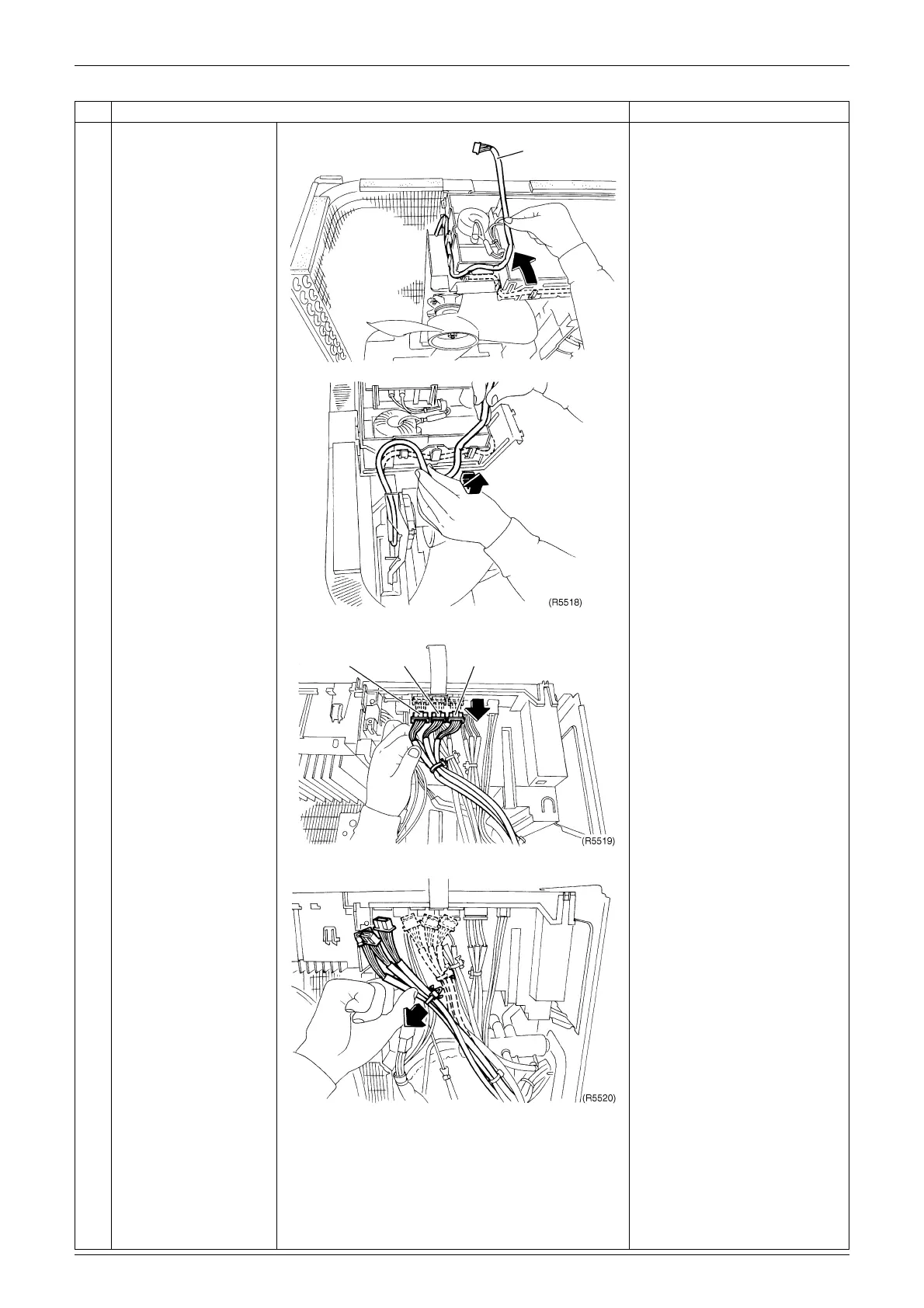 (R5518)

(R5519)

(R5520)