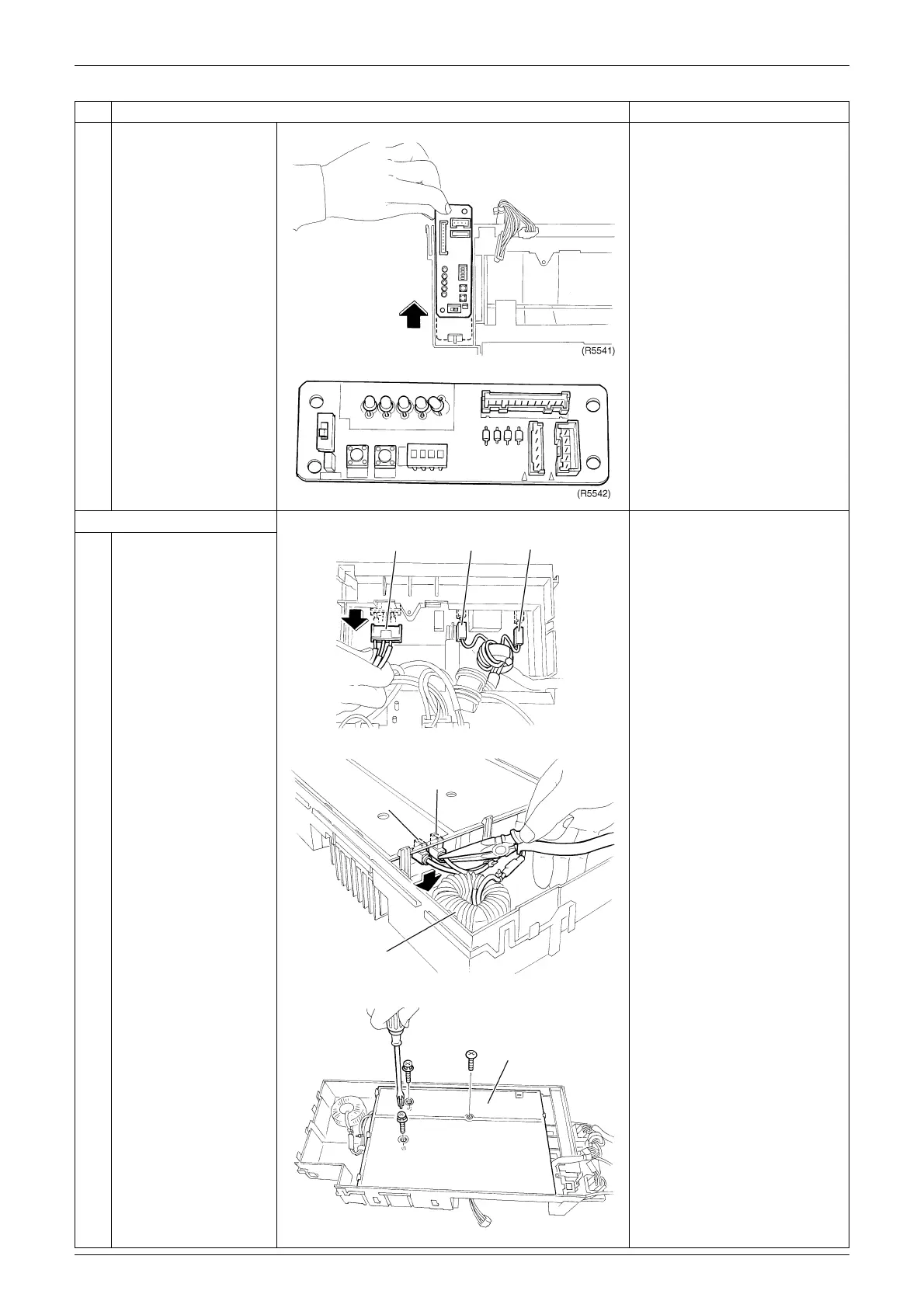 (R5541)

(R5542)