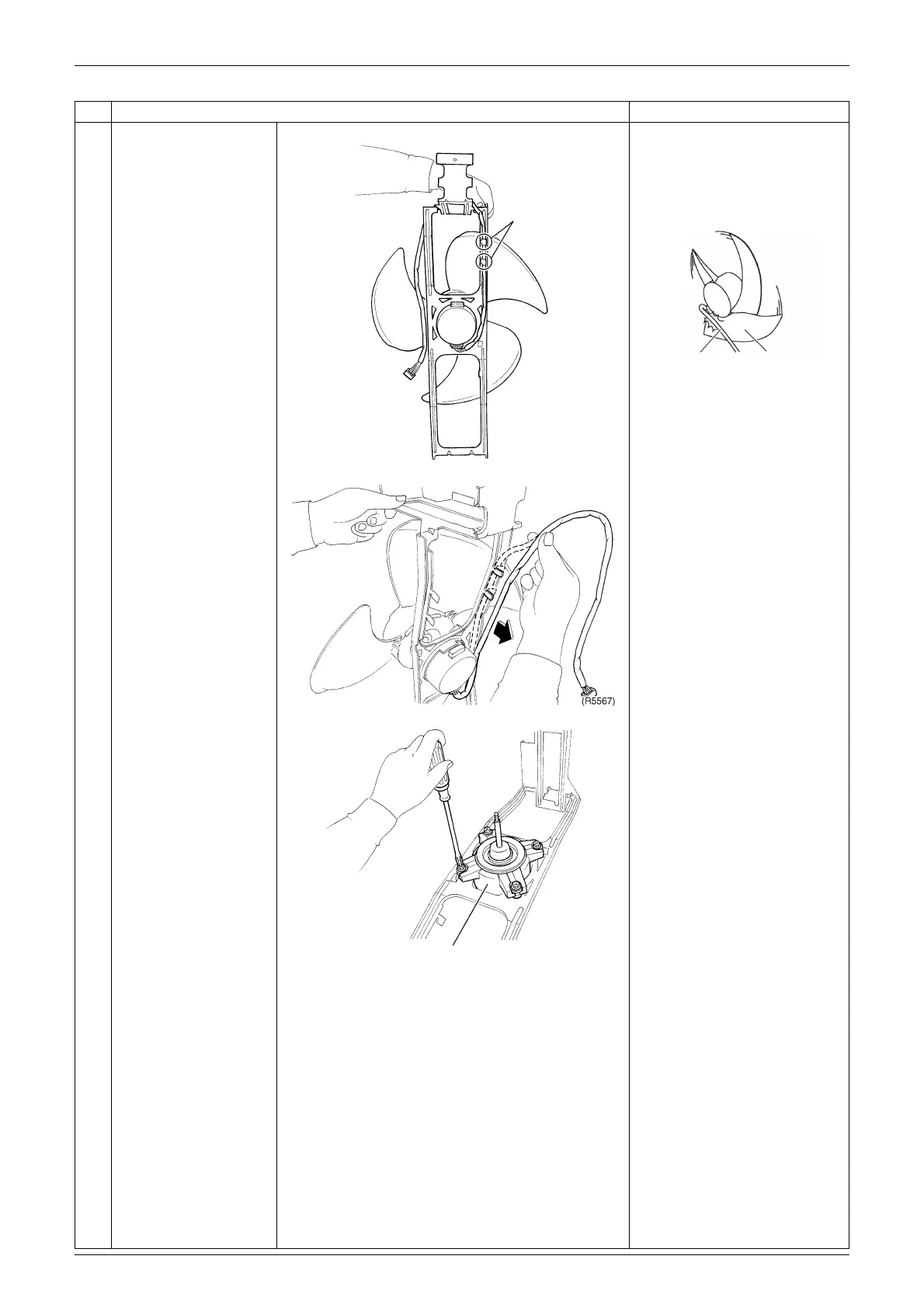 (R5567)