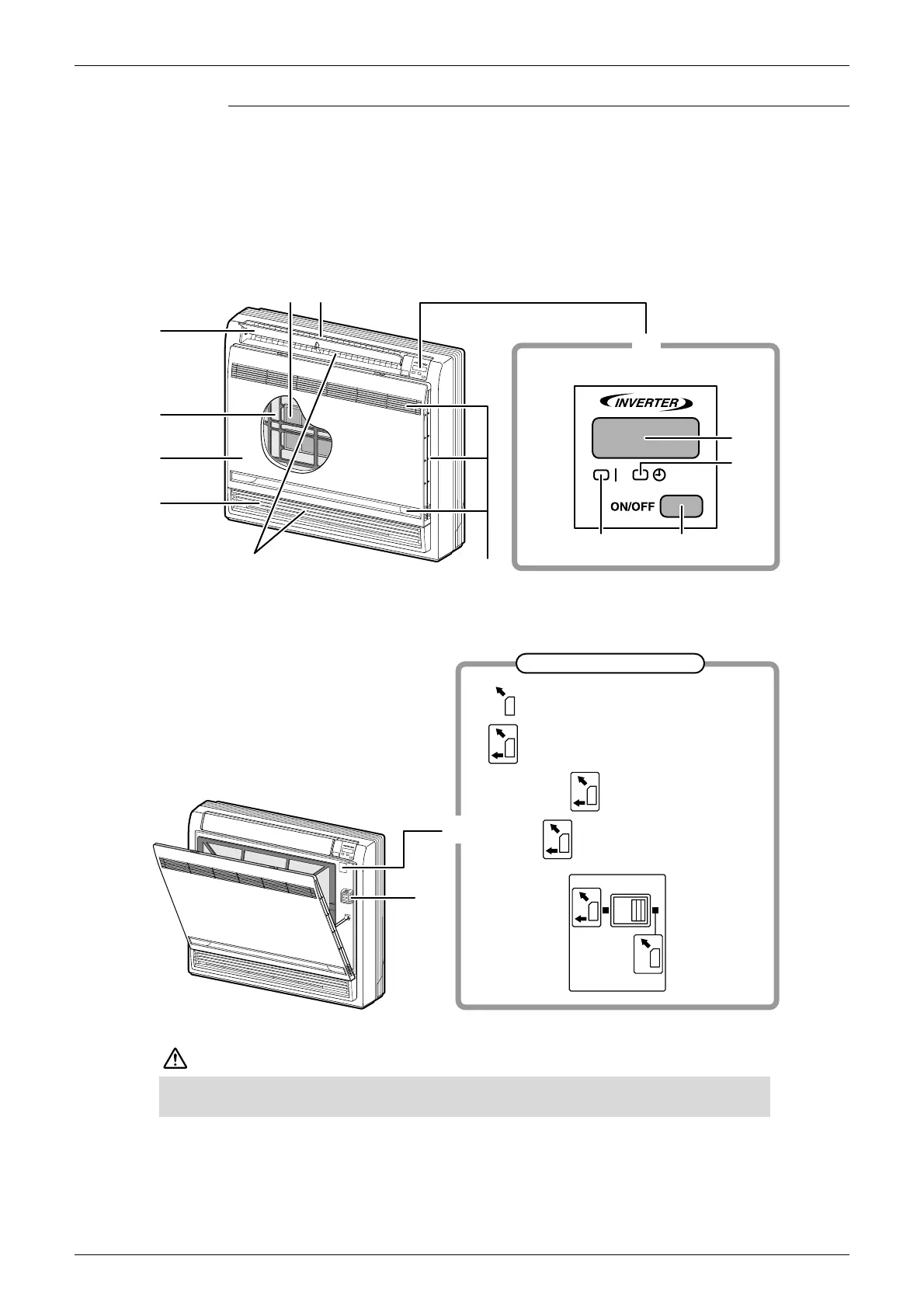 INVERTER

ON/OFF