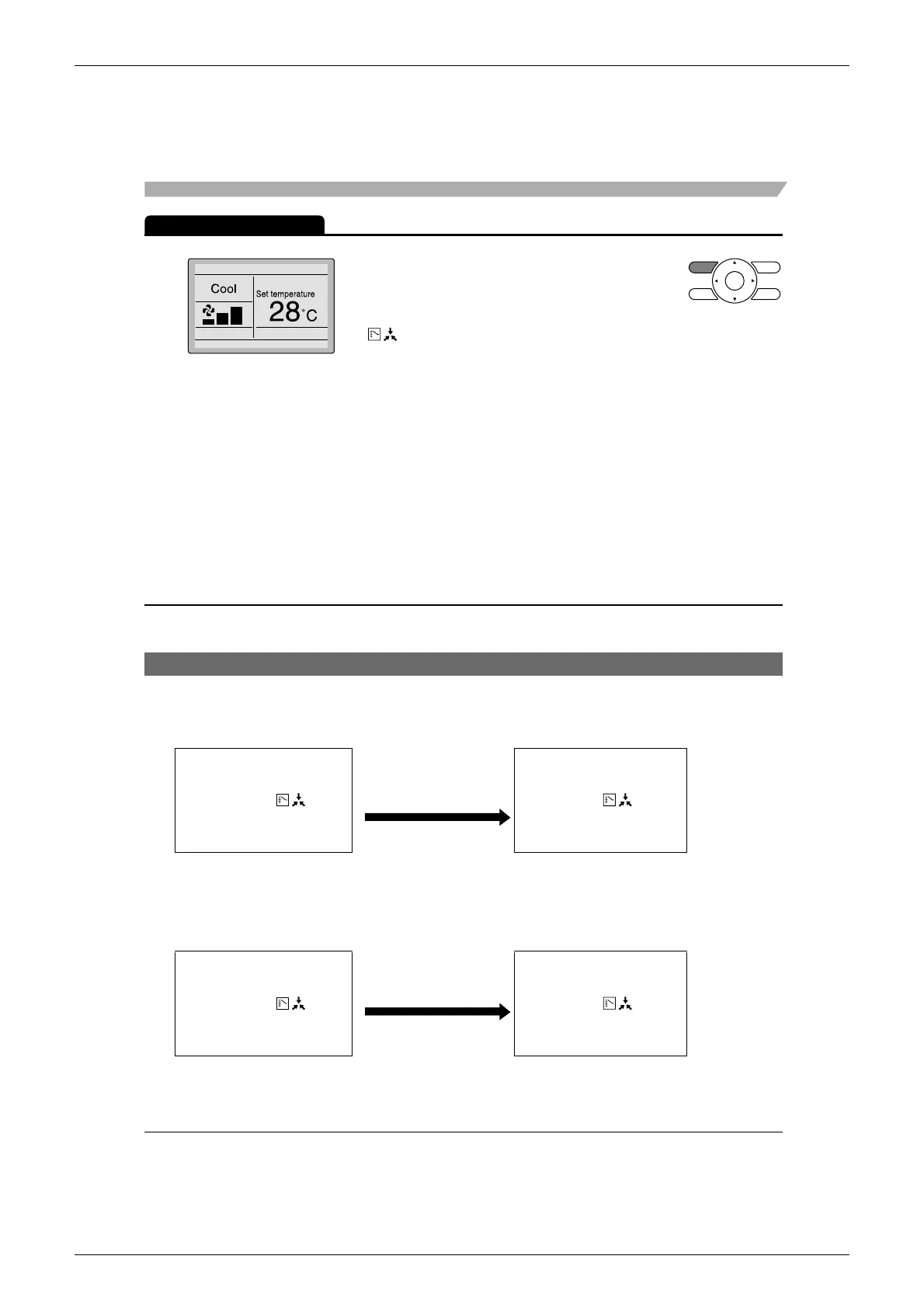 Cool

Set temperature

28°C