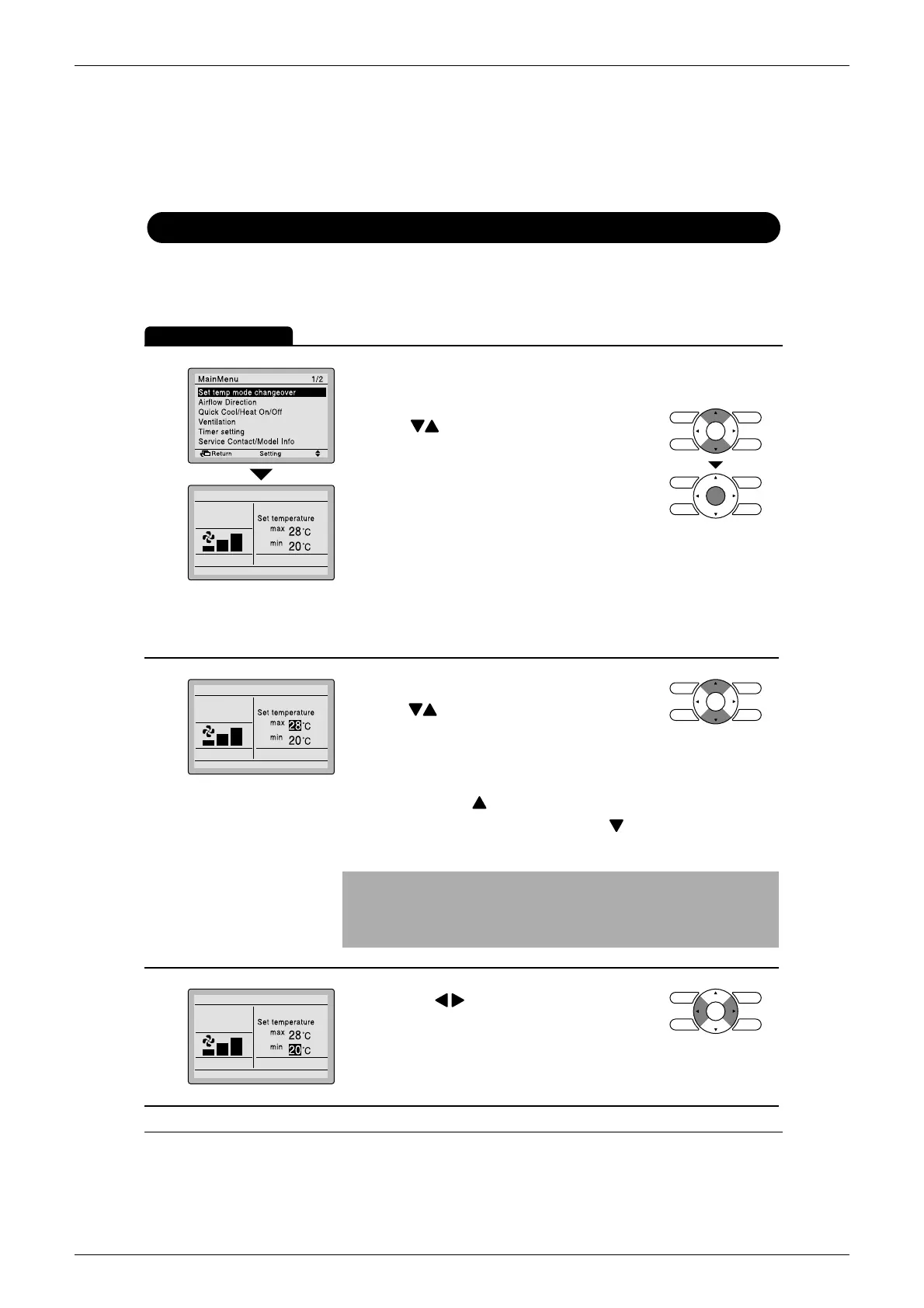 MainMenu 1/2
Set temp mode changeover
Airflow Direction
Quick Cool/Heat On/Off
Ventilation
Timer setting
Service Contact/Model Info
Return Setting

Set temperature
max 28°C
min 20°C

Set temperature
max 28°C
min 20°C

Set temperature
max 28°C
min 20°C